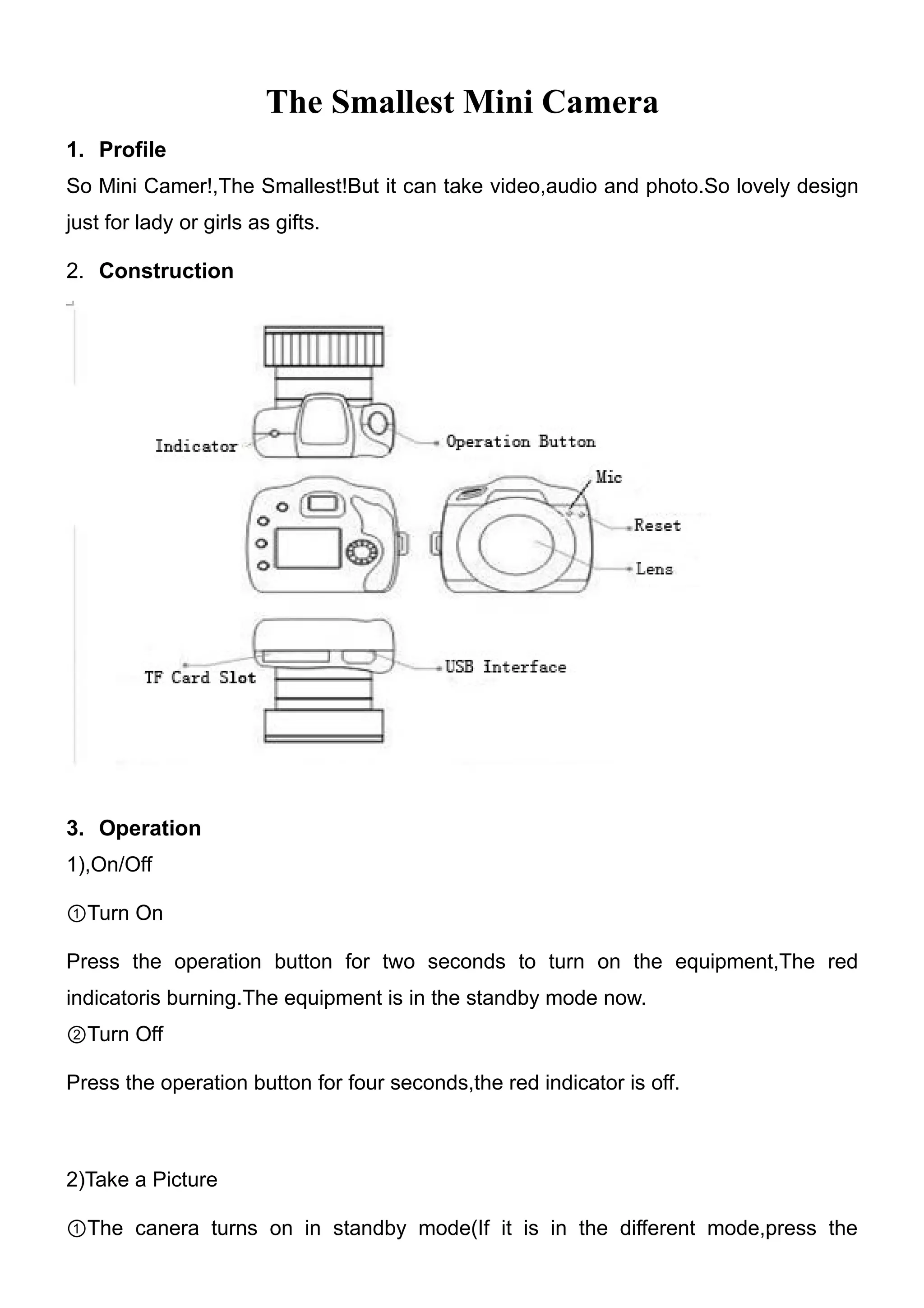 The Smallest Mini Camera

1. Profile

So Mini Camer!,The Smallest!But it can take video,audio and photo.So lovely design just for lady or girls as gifts.

2. Construction

Indicator
Operation Button
Mic
Reset
Lens
TF Card Slot
USB Interface

3. Operation

1),On/Off

①Turn On

Press the operation button for two seconds to turn on the equipment,The red indicatoris burning.The equipment is in the standby mode now.

②Turn Off

Press the operation button for four seconds,the red indicator is off.

2)Take a Picture

①The canera turns on in standby mode(If it is in the different mode,press the