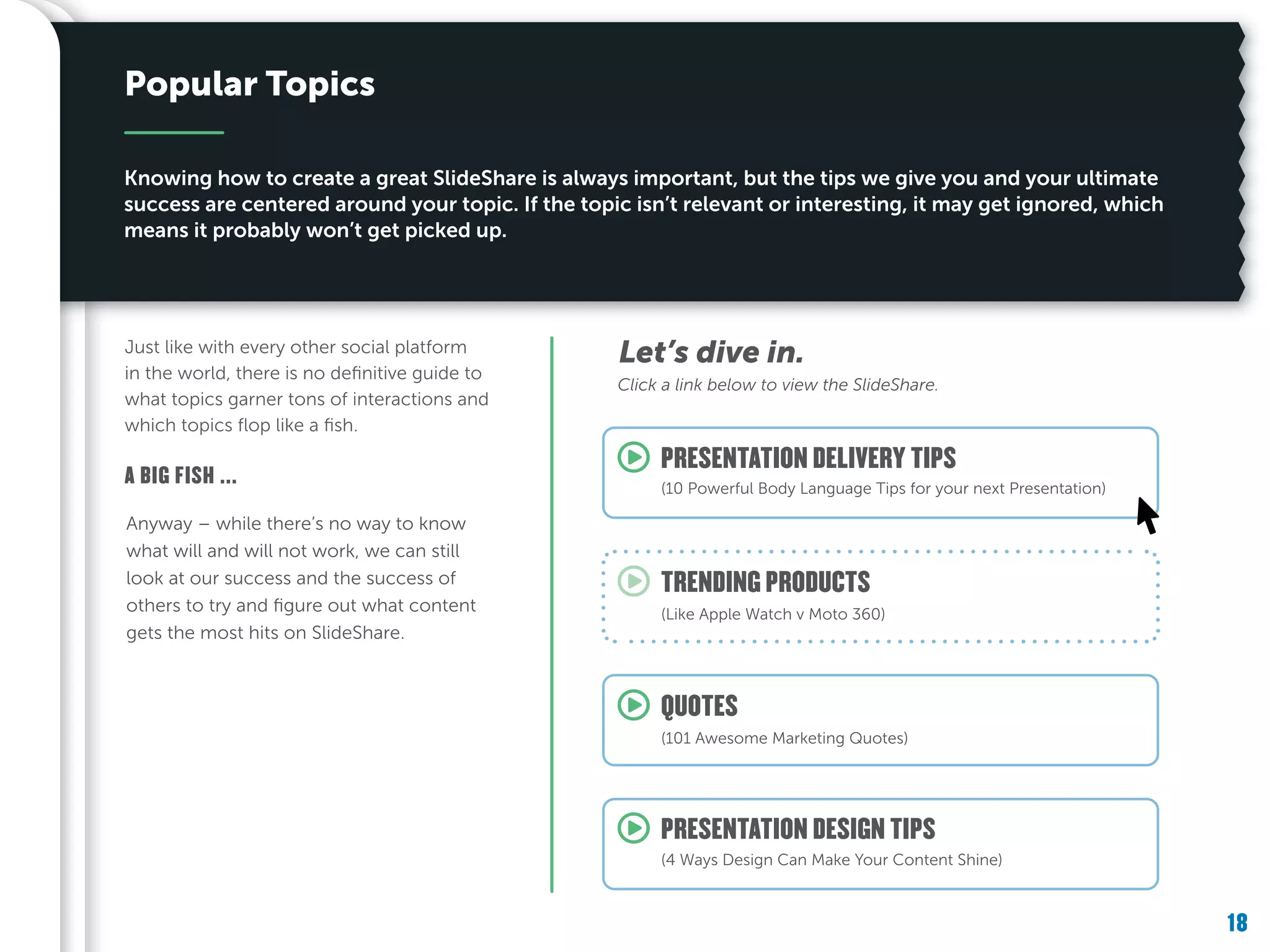 Popular Topics

Knowing how to create a great SlideShare is always important, but the tips we give you and your ultimate success are centered around your topic. If the topic isn't relevant or interesting, it may get ignored, which means it probably won't get picked up.

Just like with every other social platform in the world, there is no definitive guide to what topics garner tons of interactions and which topics flop like a fish.

A BIG FISH ...

Anyway – while there's no way to know what will and will not work, we can still look at our success and the success of others to try and figure out what content gets the most hits on SlideShare.

Let's dive in.

Click a link below to view the SlideShare.

PRESENTATION DELIVERY TIPS
(10 Powerful Body Language Tips for your next Presentation)

TRENDING PRODUCTS
(Like Apple Watch v Moto 360)

QUOTES
(101 Awesome Marketing Quotes)

PRESENTATION DESIGN TIPS
(4 Ways Design Can Make Your Content Shine)

18