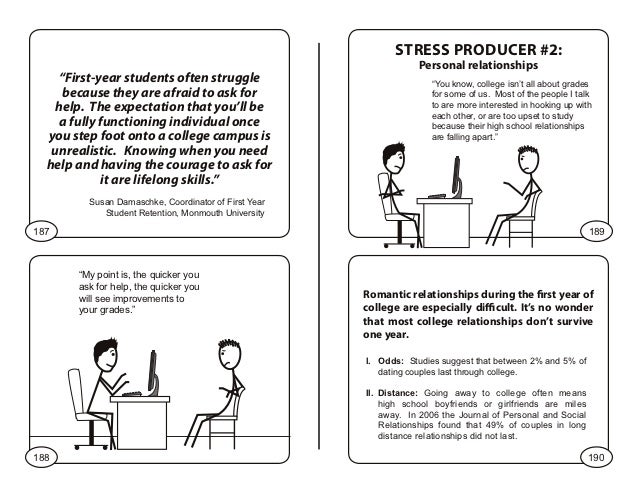 "First-year students often struggle because they are afraid to ask for help. The expectation that you'll be a fully functioning individual once you step foot onto a college campus is unrealistic. Knowing when you need help and having the courage to ask for it are lifelong skills."

Susan Damaschke, Coordinator of First Year Student Retention, Monmouth University

187

"My point is, the quicker you ask for help, the quicker you will see improvements to your grades."

188

STRESS PRODUCER #2:
Personal relationships

"You know, college isn't all about grades for some of us. Most of the people I talk to are more interested in hooking up with each other, or are too upset to study because their high school relationships are falling apart."

189

Romantic relationships during the first year of college are especially difficult. It's no wonder that most college relationships don't survive one year.

I. Odds: Studies suggest that between 2% and 5% of dating couples last through college.

II. Distance: Going away to college often means high school boyfriends or girlfriends are miles away. In 2006 the Journal of Personal and Social Relationships found that 49% of couples in long distance relationships did not last.

190