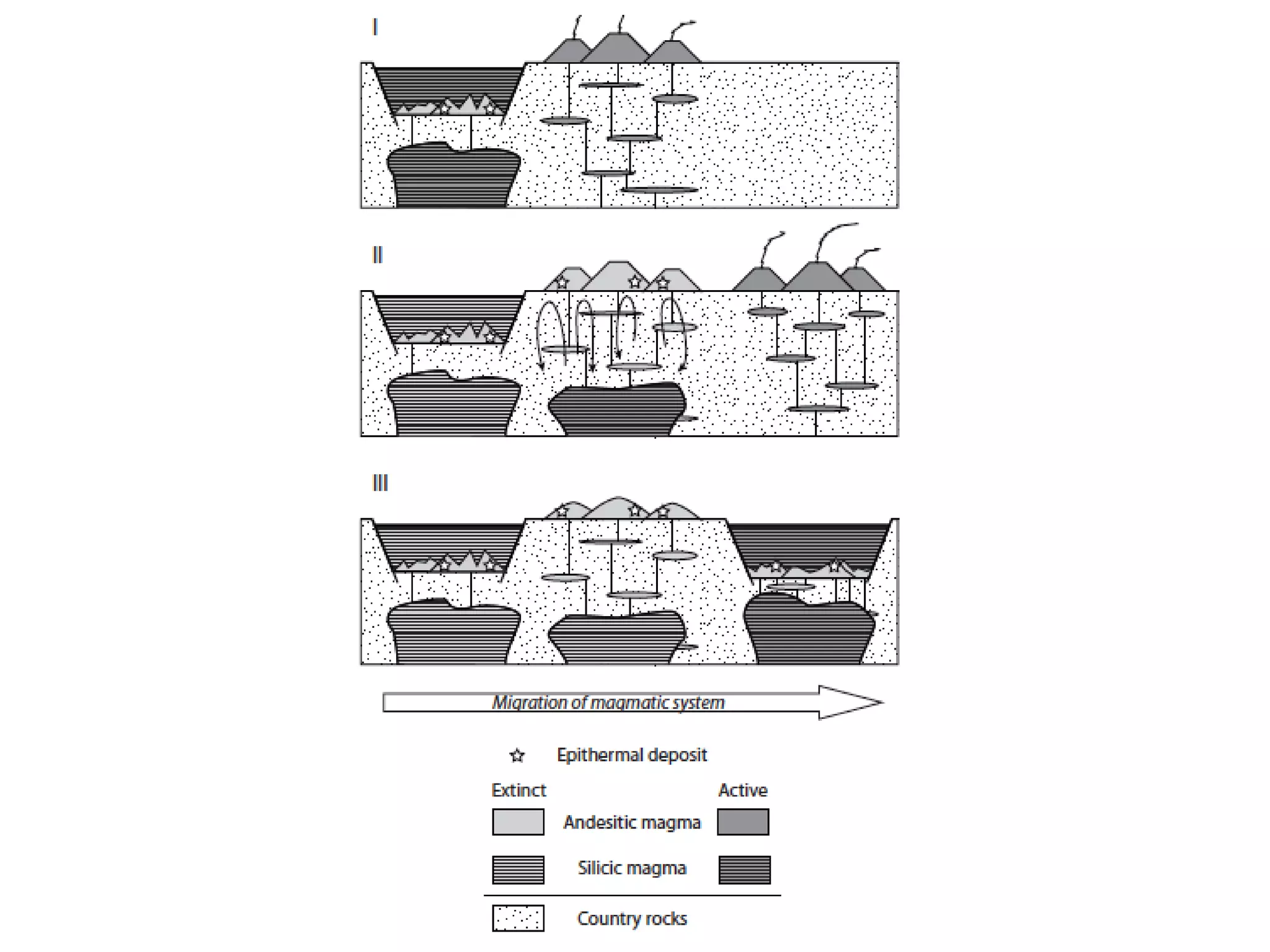 I

II

III

Migration of magmatic system

Epithermal deposit

Extinct

Active

Andesitic magma

Silicic magma

Country rocks