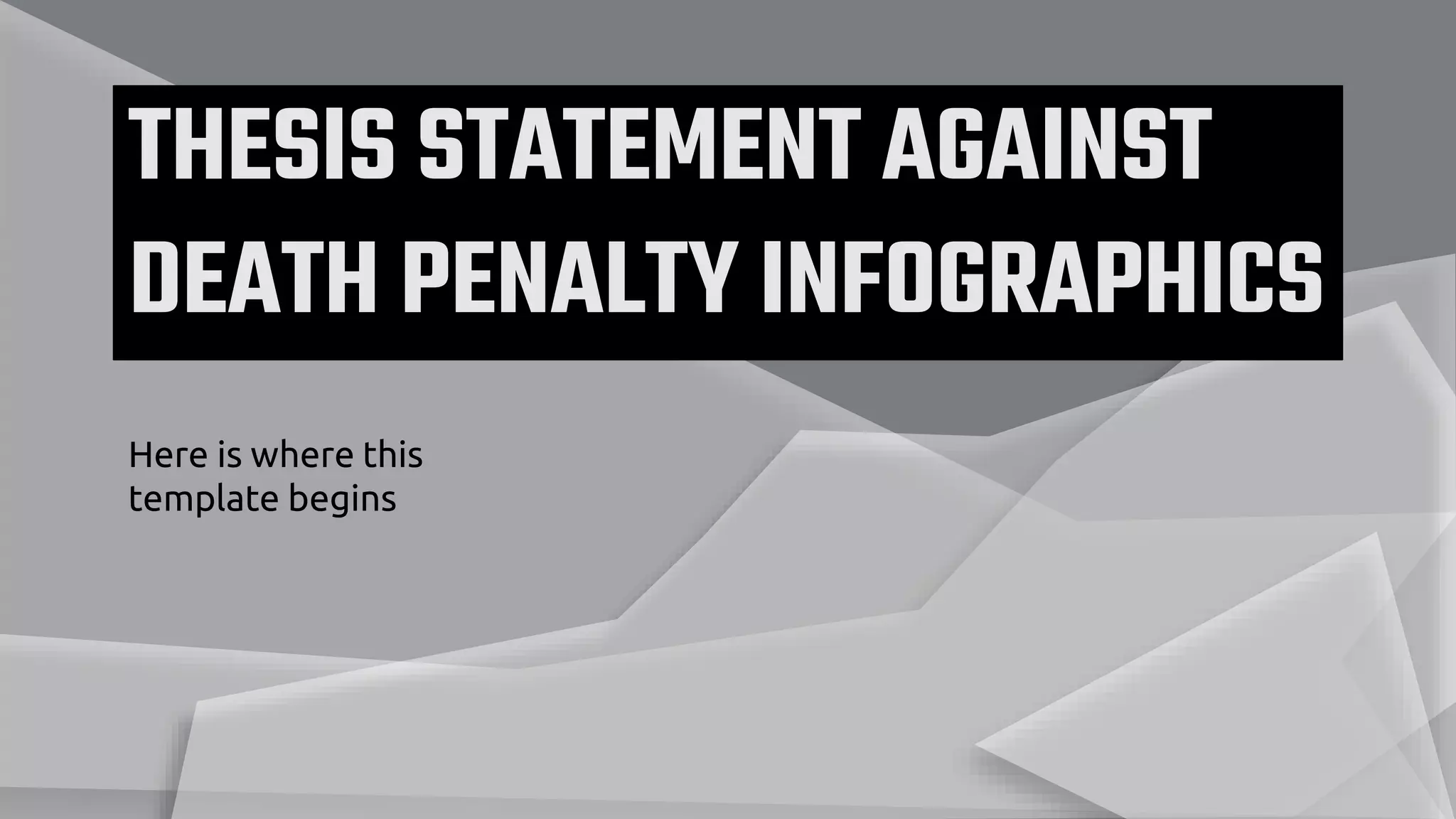 THESIS STATEMENT AGAINST DEATH PENALTY INFOGRAPHICS

Here is where this template begins