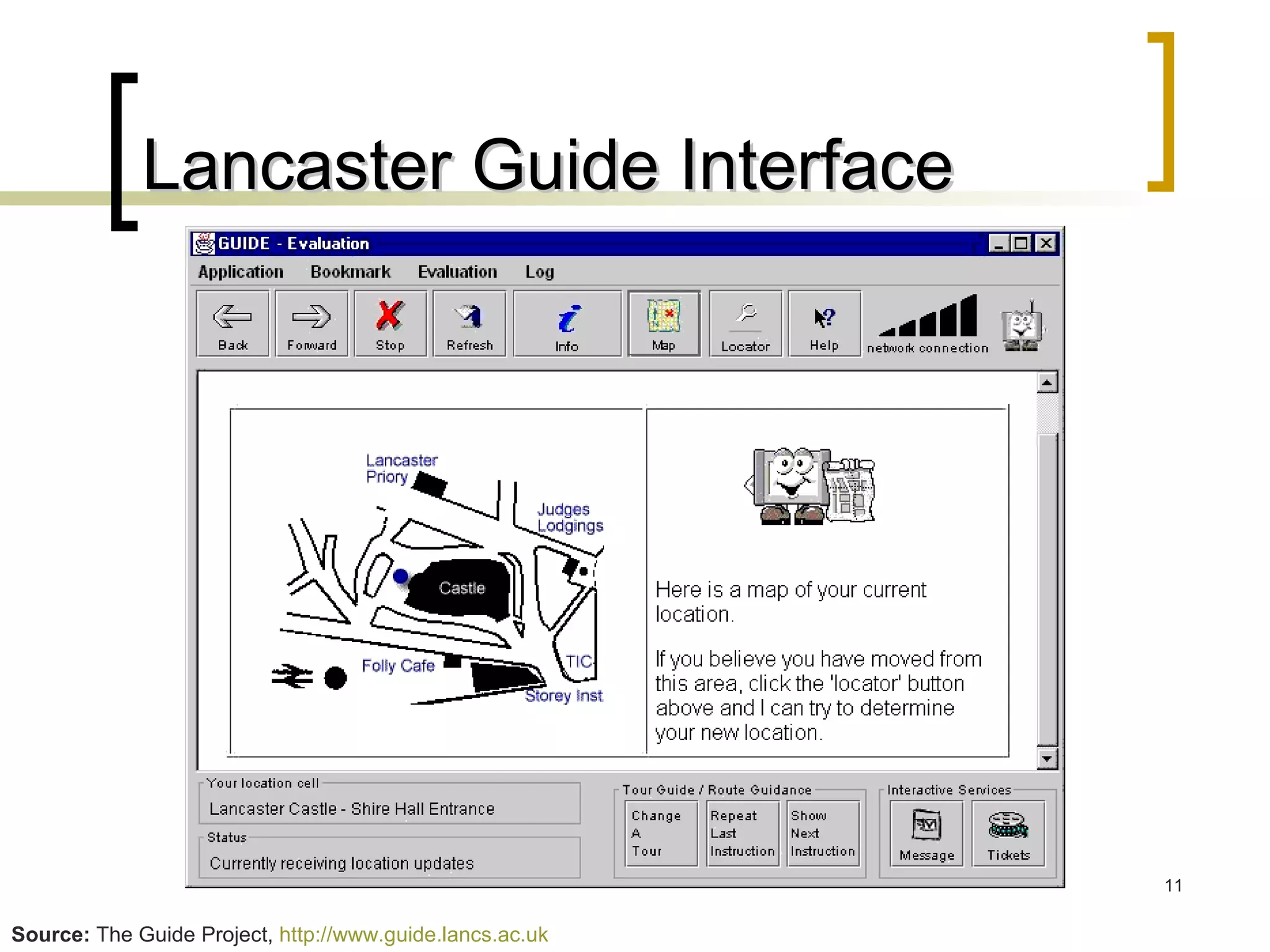 Lancaster Guide Interface

GUIDE - Evaluation

Application Bookmark Evaluation Log

Back Forward Stop Refresh Info Map Locator Help network connection

Lancaster Priory

Judges Lodgings

Castle

Folly Cafe

TIC

Storey Inst

Here is a map of your current location.

If you believe you have moved from this area, click the 'locator' button above and I can try to determine your new location.

Your location cell

Lancaster Castle - Shire Hall Entrance

Status

Currently receiving location updates

Tour Guide / Route Guidance

Change A Tour

Repeat Last Instruction

Show Next Instruction

Interactive Services

Message

Tickets

11

Source: The Guide Project, http://www.guide.lancs.ac.uk