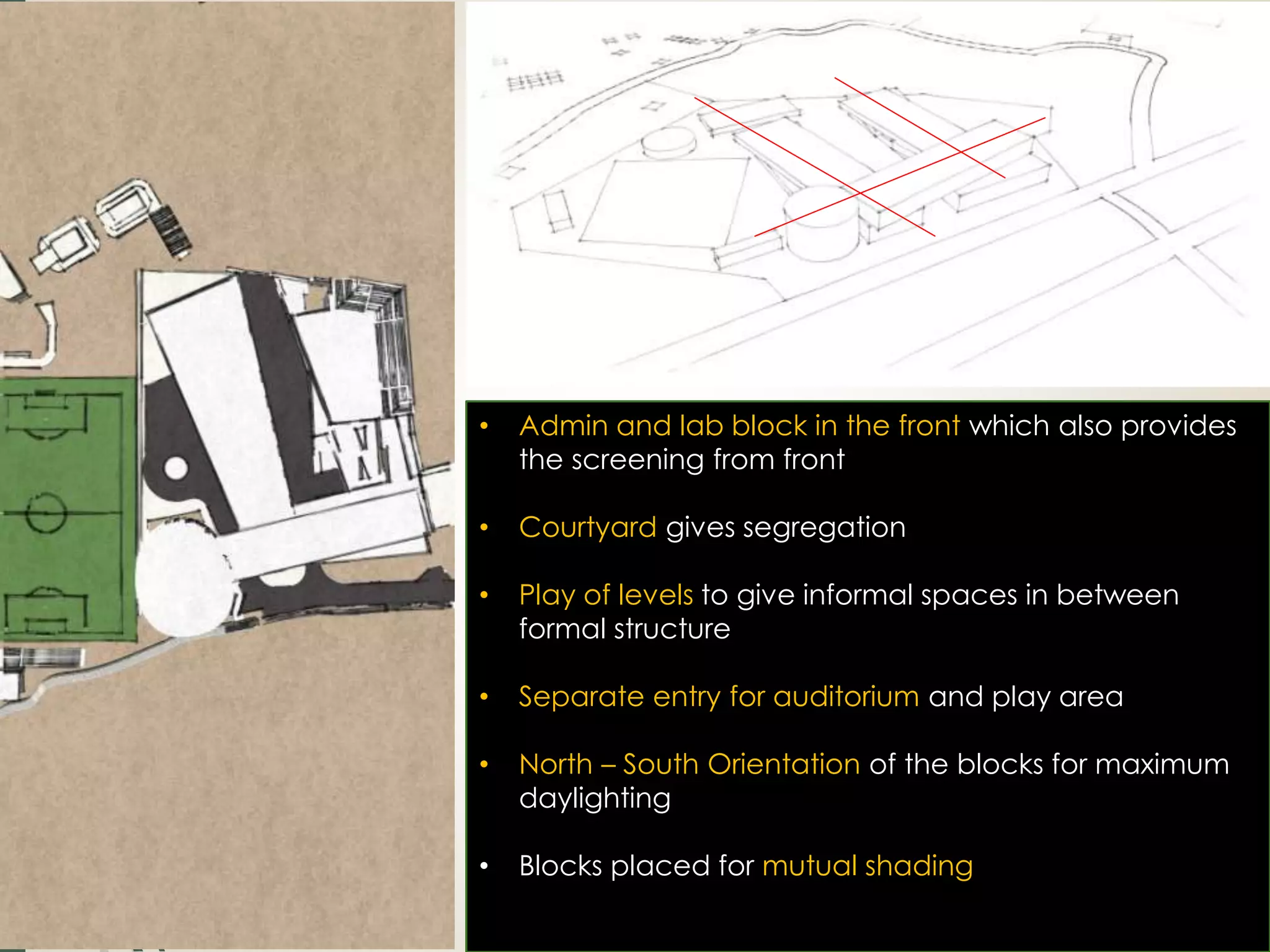 • Admin and lab block in the front which also provides the screening from front

• Courtyard gives segregation

• Play of levels to give informal spaces in between formal structure

• Separate entry for auditorium and play area

• North – South Orientation of the blocks for maximum daylighting

• Blocks placed for mutual shading