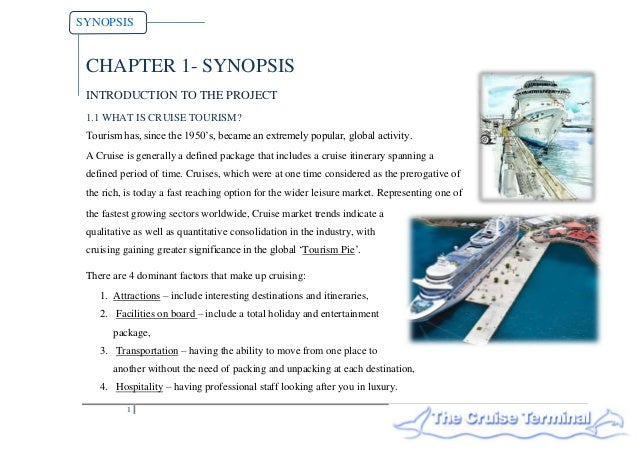 SYNOPSIS

CHAPTER 1- SYNOPSIS

INTRODUCTION TO THE PROJECT

1.1 WHAT IS CRUISE TOURISM?

Tourism has, since the 1950's, became an extremely popular, global activity.

A Cruise is generally a defined package that includes a cruise itinerary spanning a defined period of time. Cruises, which were at one time considered as the prerogative of the rich, is today a fast reaching option for the wider leisure market. Representing one of the fastest growing sectors worldwide, Cruise market trends indicate a qualitative as well as quantitative consolidation in the industry, with cruising gaining greater significance in the global 'Tourism Pie'.

There are 4 dominant factors that make up cruising:

1. Attractions – include interesting destinations and itineraries,
2. Facilities on board – include a total holiday and entertainment package,
3. Transportation – having the ability to move from one place to another without the need of packing and unpacking at each destination,
4. Hospitality – having professional staff looking after you in luxury.

1

The Cruise Terminal