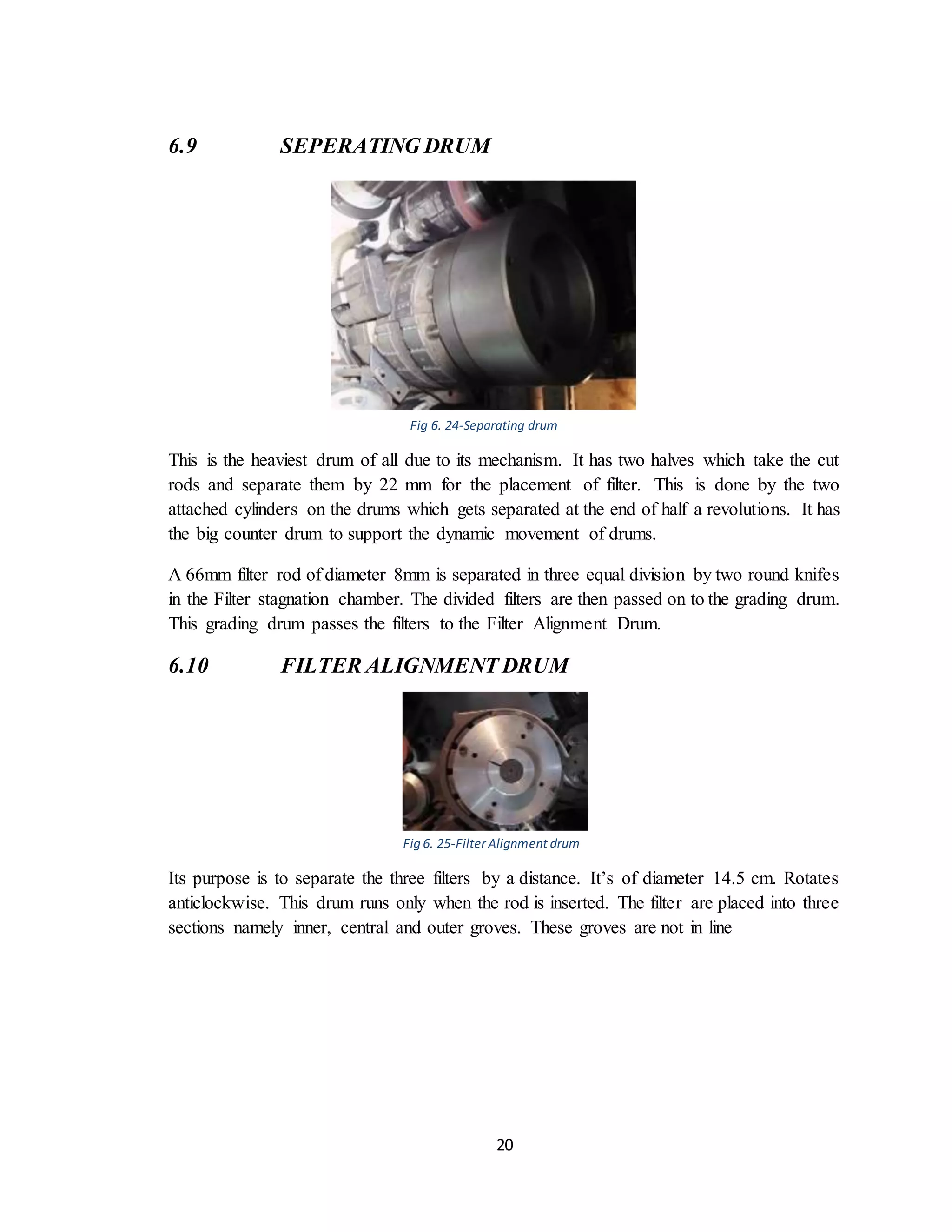 6.9 SEPERATING DRUM

Fig 6. 24-Separating drum

This is the heaviest drum of all due to its mechanism. It has two halves which take the cut rods and separate them by 22 mm for the placement of filter. This is done by the two attached cylinders on the drums which gets separated at the end of half a revolutions. It has the big counter drum to support the dynamic movement of drums.

A 66mm filter rod of diameter 8mm is separated in three equal division by two round knifes in the Filter stagnation chamber. The divided filters are then passed on to the grading drum. This grading drum passes the filters to the Filter Alignment Drum.

6.10 FILTER ALIGNMENT DRUM

Fig 6. 25-Filter Alignment drum

Its purpose is to separate the three filters by a distance. It's of diameter 14.5 cm. Rotates anticlockwise. This drum runs only when the rod is inserted. The filter are placed into three sections namely inner, central and outer groves. These groves are not in line

20