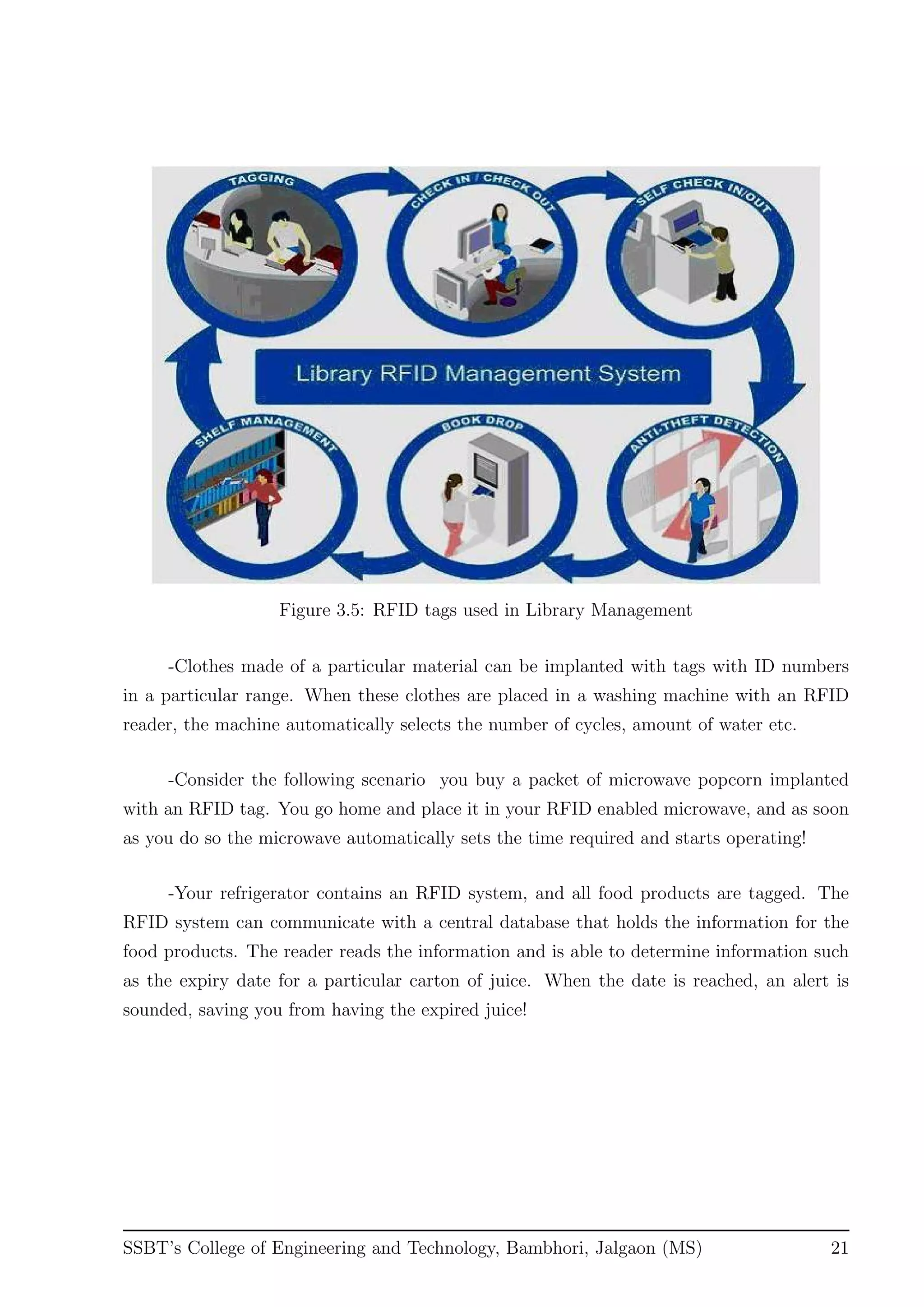 TAGGING
CHECK IN / CHECK OUT
SELF CHECK IN/OUT
Library RFID Management System
SHELF MANAGEMENT
BOOK DROP
ANTI-THEFT DETECTION

Figure 3.5: RFID tags used in Library Management

-Clothes made of a particular material can be implanted with tags with ID numbers in a particular range. When these clothes are placed in a washing machine with an RFID reader, the machine automatically selects the number of cycles, amount of water etc.

-Consider the following scenario  you buy a packet of microwave popcorn implanted with an RFID tag. You go home and place it in your RFID enabled microwave, and as soon as you do so the microwave automatically sets the time required and starts operating!

-Your refrigerator contains an RFID system, and all food products are tagged. The RFID system can communicate with a central database that holds the information for the food products. The reader reads the information and is able to determine information such as the expiry date for a particular carton of juice. When the date is reached, an alert is sounded, saving you from having the expired juice!

SSBT's College of Engineering and Technology, Bambhori, Jalgaon (MS) 21