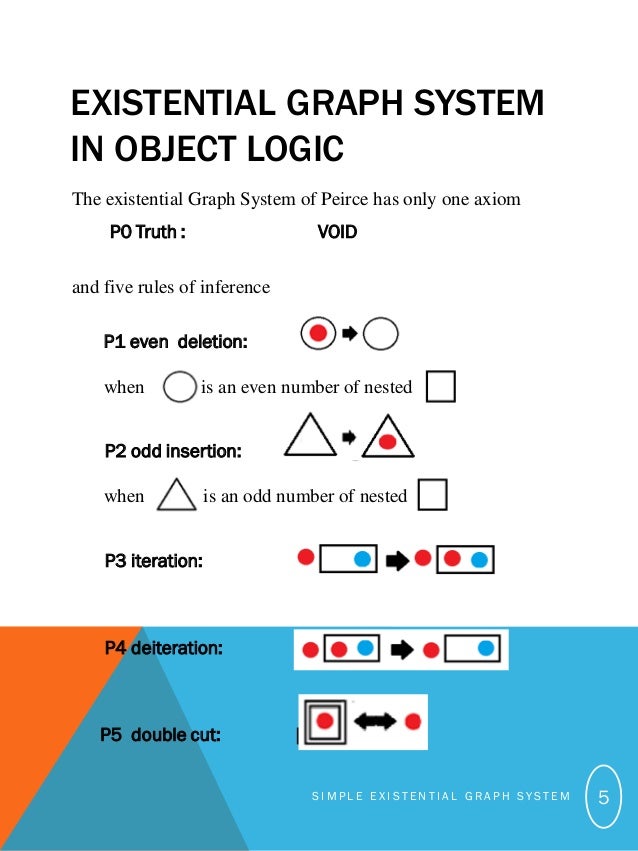 EXISTENTIAL GRAPH SYSTEM IN OBJECT LOGIC

The existential Graph System of Peirce has only one axiom

P0 Truth : VOID

and five rules of inference

P1 even deletion:

when is an even number of nested

P2 odd insertion:

when is an odd number of nested

P3 iteration:

P4 deiteration:

P5 double cut:

SIMPLE EXISTENTIAL GRAPH SYSTEM

5