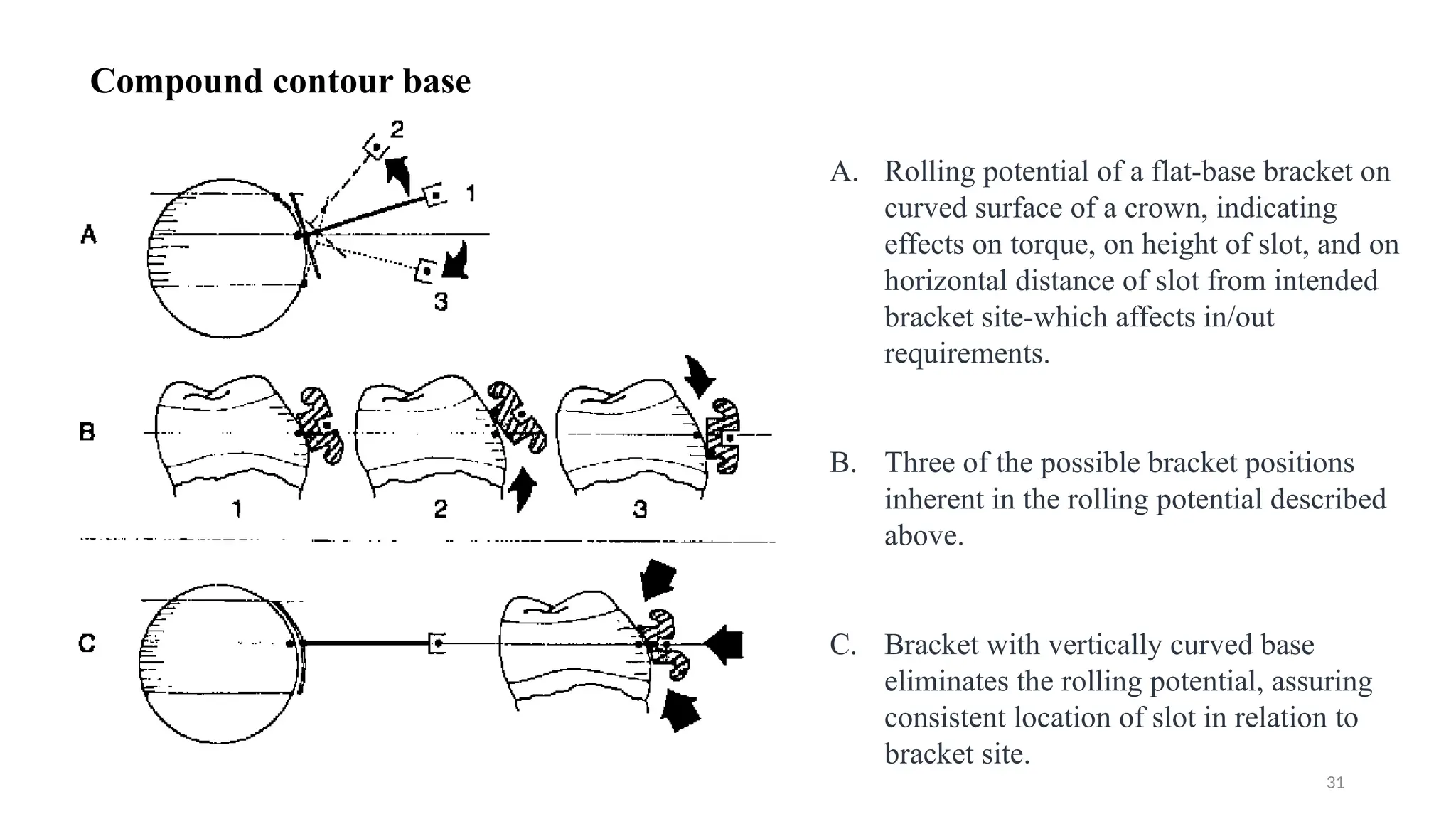 Compound contour base

2

1

A

3

B

1

2

3

C

A. Rolling potential of a flat-base bracket on curved surface of a crown, indicating effects on torque, on height of slot, and on horizontal distance of slot from intended bracket site-which affects in/out requirements.

B. Three of the possible bracket positions inherent in the rolling potential described above.

C. Bracket with vertically curved base eliminates the rolling potential, assuring consistent location of slot in relation to bracket site.

31