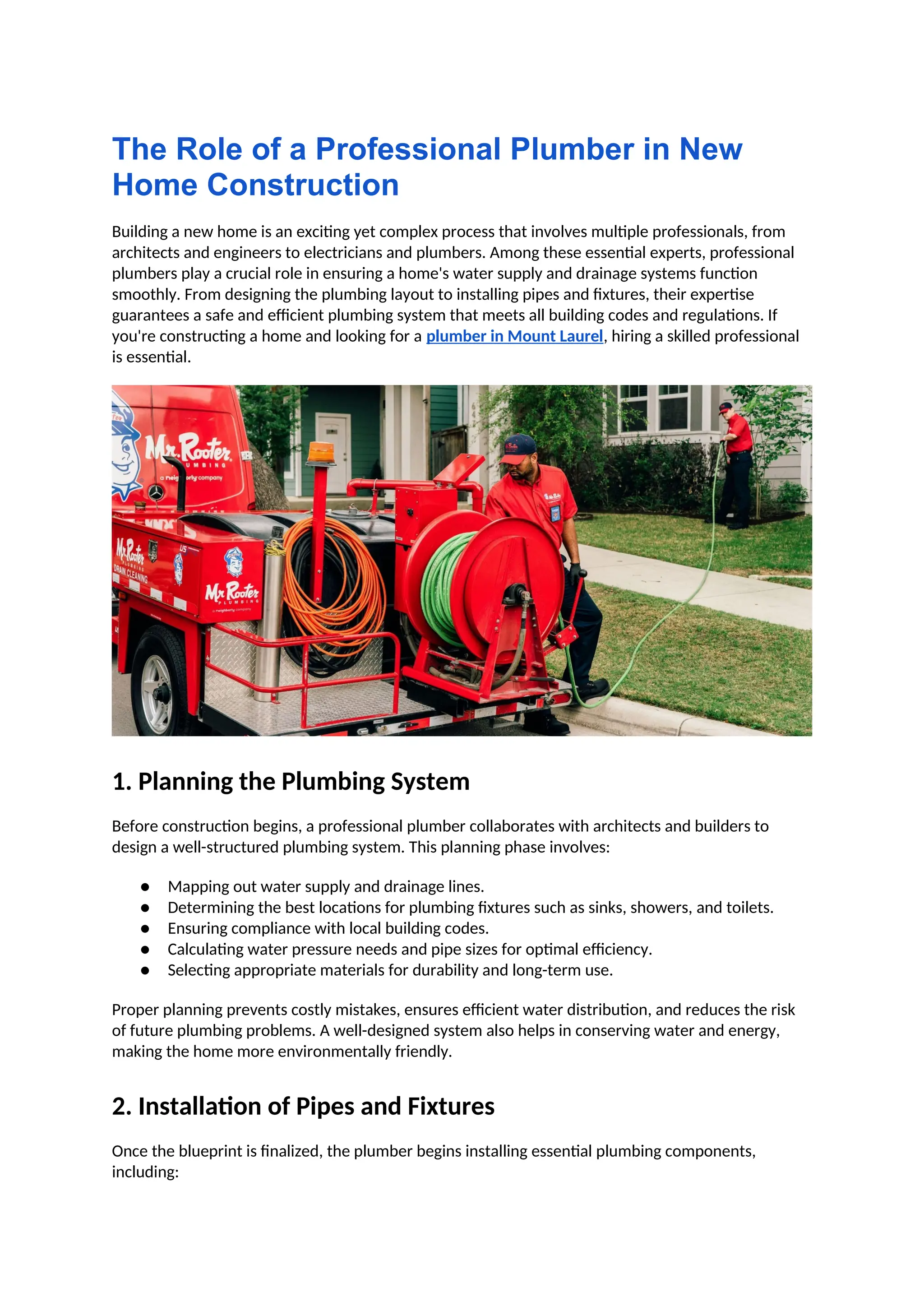 The Role of a Professional Plumber in New Home Construction

Building a new home is an exciting yet complex process that involves multiple professionals, from architects and engineers to electricians and plumbers. Among these essential experts, professional plumbers play a crucial role in ensuring a home's water supply and drainage systems function smoothly. From designing the plumbing layout to installing pipes and fixtures, their expertise guarantees a safe and efficient plumbing system that meets all building codes and regulations. If you're constructing a home and looking for a plumber in Mount Laurel, hiring a skilled professional is essential.

Mr. Rooter PLUMBING a neighborly company

Mr. Rooter PLUMBING DRAIN CLEANING

Mr. Rooter PLUMBING a neighborly company

1. Planning the Plumbing System

Before construction begins, a professional plumber collaborates with architects and builders to design a well-structured plumbing system. This planning phase involves:

● Mapping out water supply and drainage lines.
● Determining the best locations for plumbing fixtures such as sinks, showers, and toilets.
● Ensuring compliance with local building codes.
● Calculating water pressure needs and pipe sizes for optimal efficiency.
● Selecting appropriate materials for durability and long-term use.

Proper planning prevents costly mistakes, ensures efficient water distribution, and reduces the risk of future plumbing problems. A well-designed system also helps in conserving water and energy, making the home more environmentally friendly.

2. Installation of Pipes and Fixtures

Once the blueprint is finalized, the plumber begins installing essential plumbing components, including: