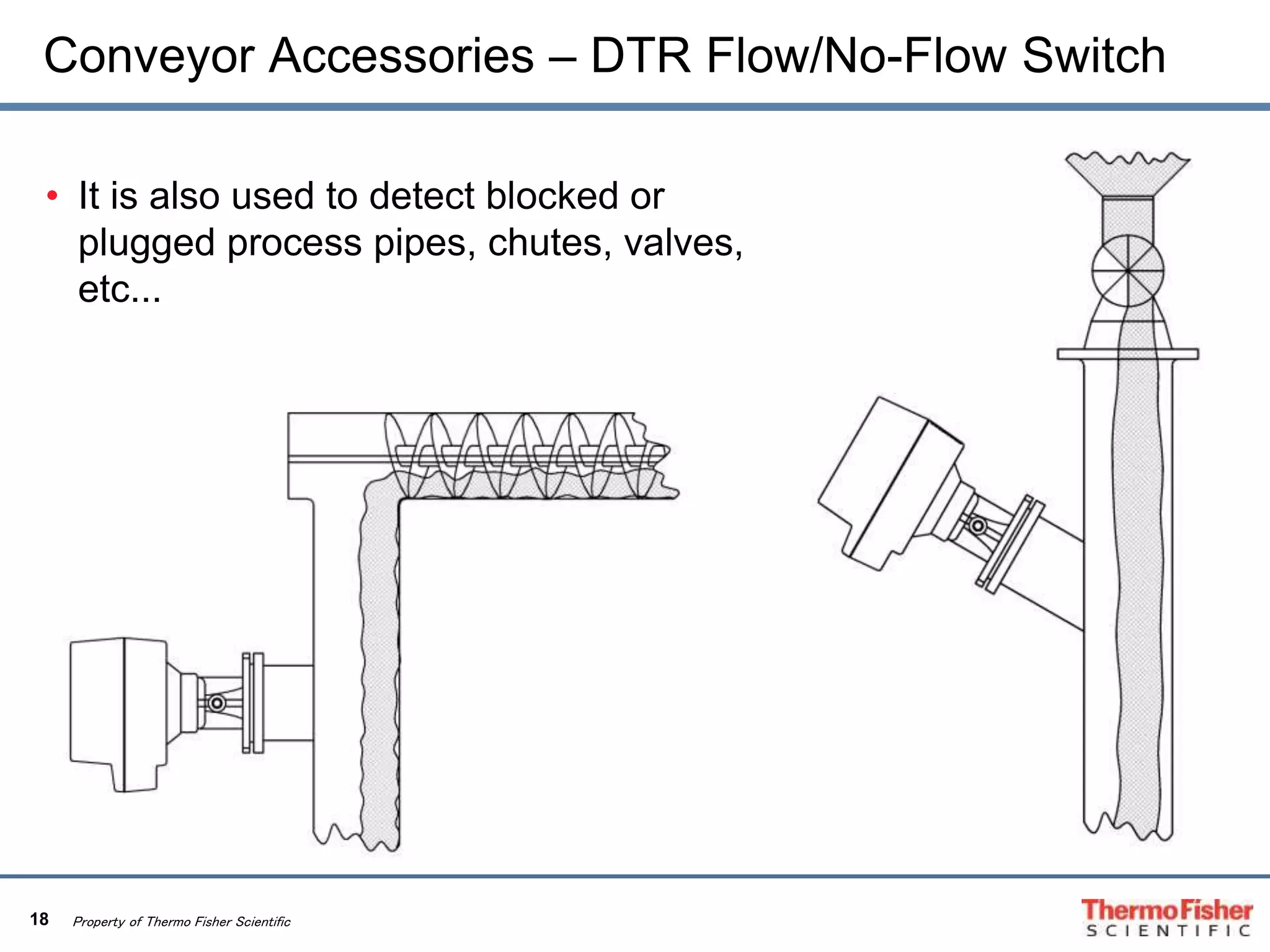 Conveyor Accessories – DTR Flow/No-Flow Switch

• It is also used to detect blocked or plugged process pipes, chutes, valves, etc...

18 Property of Thermo Fisher Scientific

ThermoFisher
SCIENTIFIC