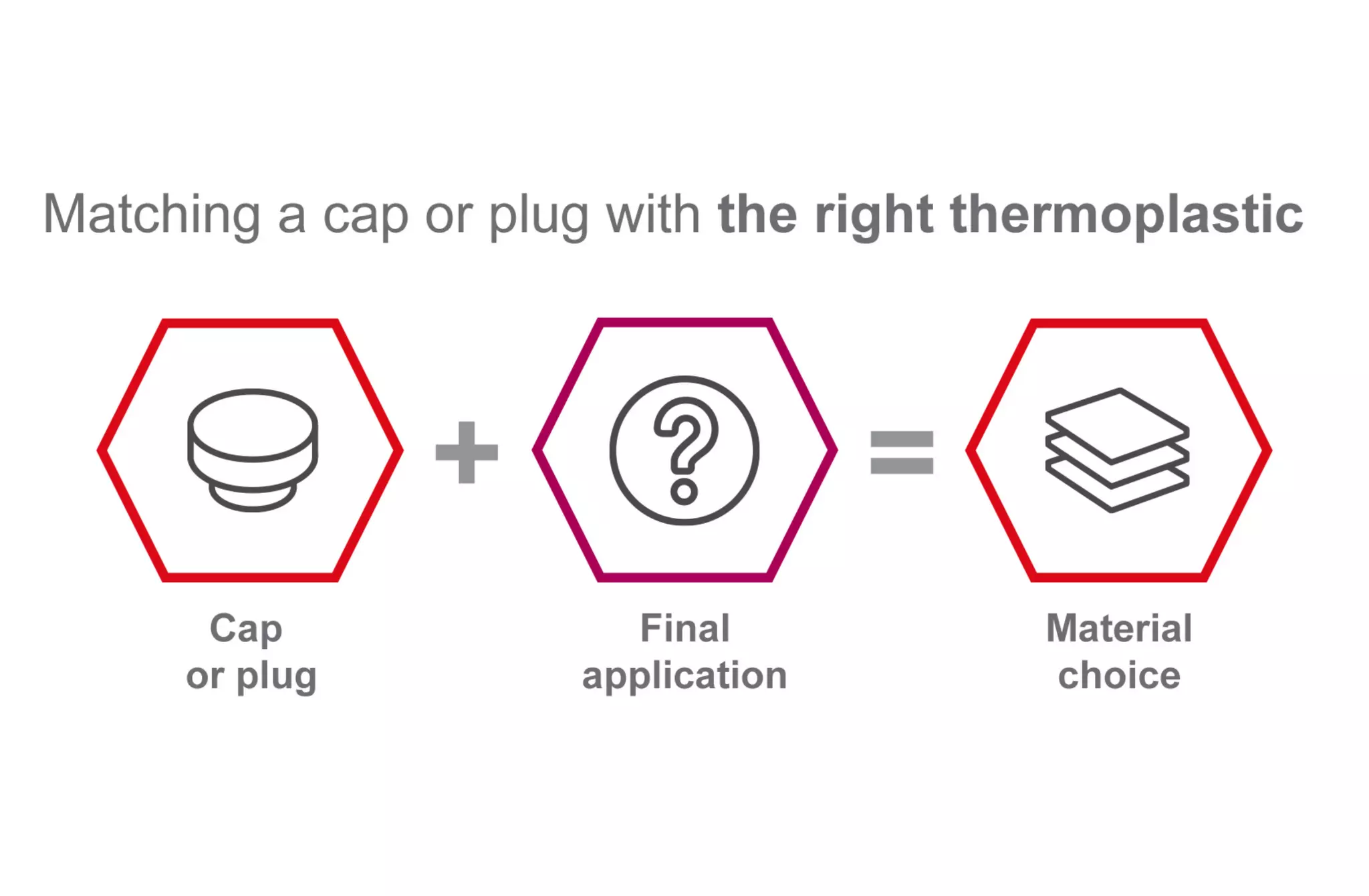 Matching a cap or plug with the right thermoplastic

Cap
or plug

+

Final
application

=

Material
choice