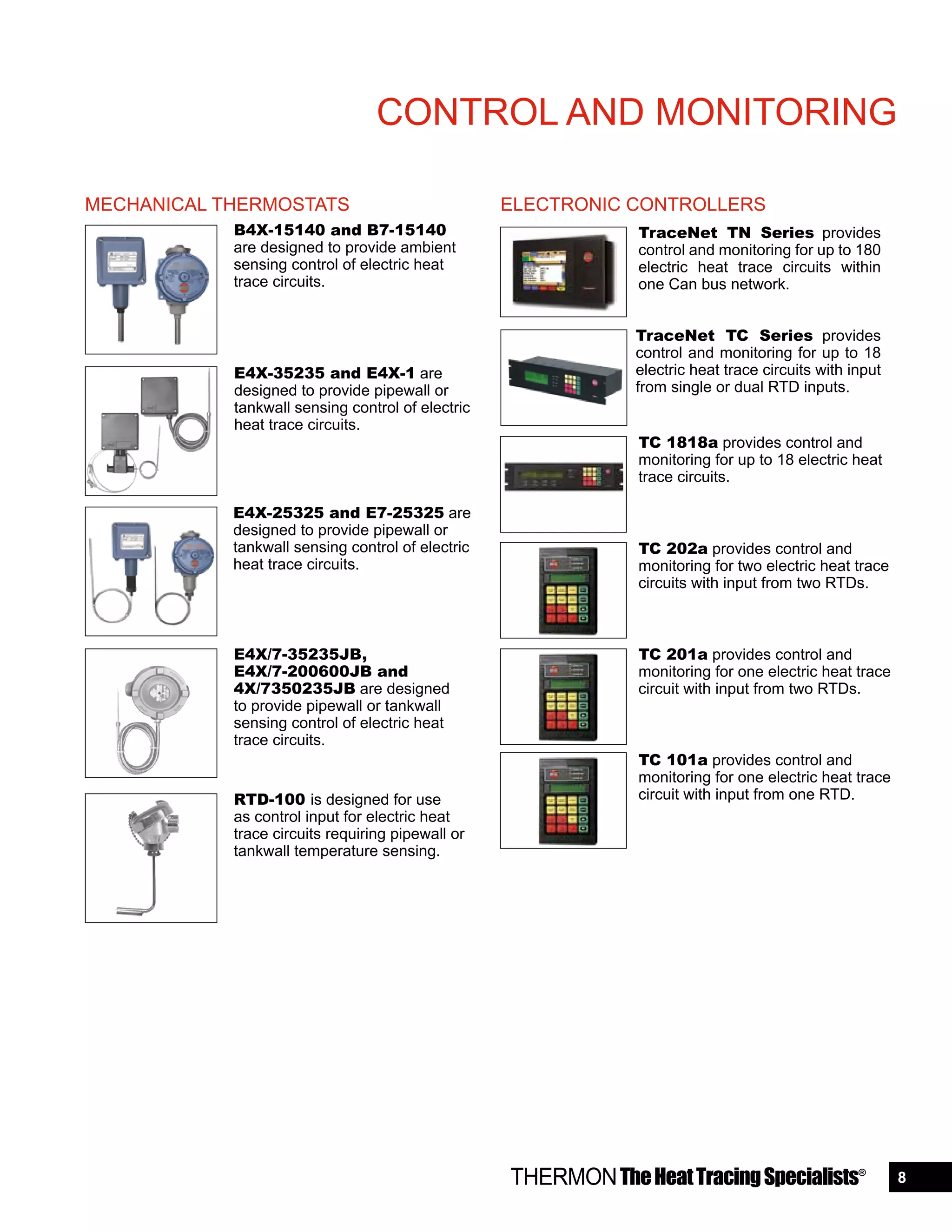 CONTROL AND MONITORING

MECHANICAL THERMOSTATS

B4X-15140 and B7-15140 are designed to provide ambient sensing control of electric heat trace circuits.

E4X-35235 and E4X-1 are designed to provide pipewall or tankwall sensing control of electric heat trace circuits.

E4X-25325 and E7-25325 are designed to provide pipewall or tankwall sensing control of electric heat trace circuits.

E4X/7-35235JB, E4X/7-200600JB and 4X/7350235JB are designed to provide pipewall or tankwall sensing control of electric heat trace circuits.

RTD-100 is designed for use as control input for electric heat trace circuits requiring pipewall or tankwall temperature sensing.

ELECTRONIC CONTROLLERS

TraceNet TN Series provides control and monitoring for up to 180 electric heat trace circuits within one Can bus network.

TraceNet TC Series provides control and monitoring for up to 18 electric heat trace circuits with input from single or dual RTD inputs.

TC 1818a provides control and monitoring for up to 18 electric heat trace circuits.

TC 202a provides control and monitoring for two electric heat trace circuits with input from two RTDs.

TC 201a provides control and monitoring for one electric heat trace circuit with input from two RTDs.

TC 101a provides control and monitoring for one electric heat trace circuit with input from one RTD.

THERMON The Heat Tracing Specialists® 8