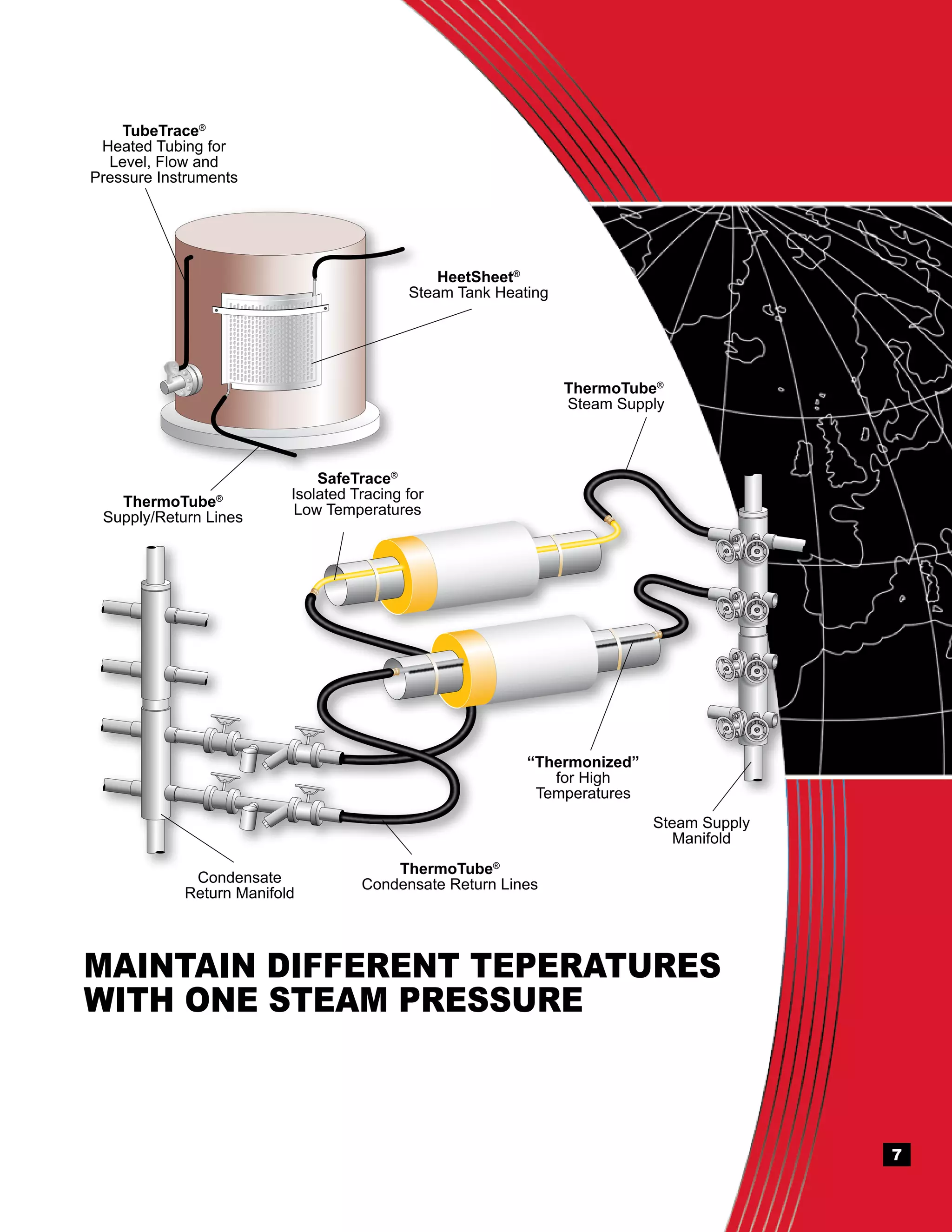 TubeTrace®
Heated Tubing for Level, Flow and Pressure Instruments

HeetSheet®
Steam Tank Heating

ThermoTube®
Steam Supply

ThermoTube®
Supply/Return Lines

SafeTrace®
Isolated Tracing for Low Temperatures

"Thermonized"
for High Temperatures

Steam Supply Manifold

Condensate Return Manifold

ThermoTube®
Condensate Return Lines

MAINTAIN DIFFERENT TEPERATURES WITH ONE STEAM PRESSURE

7