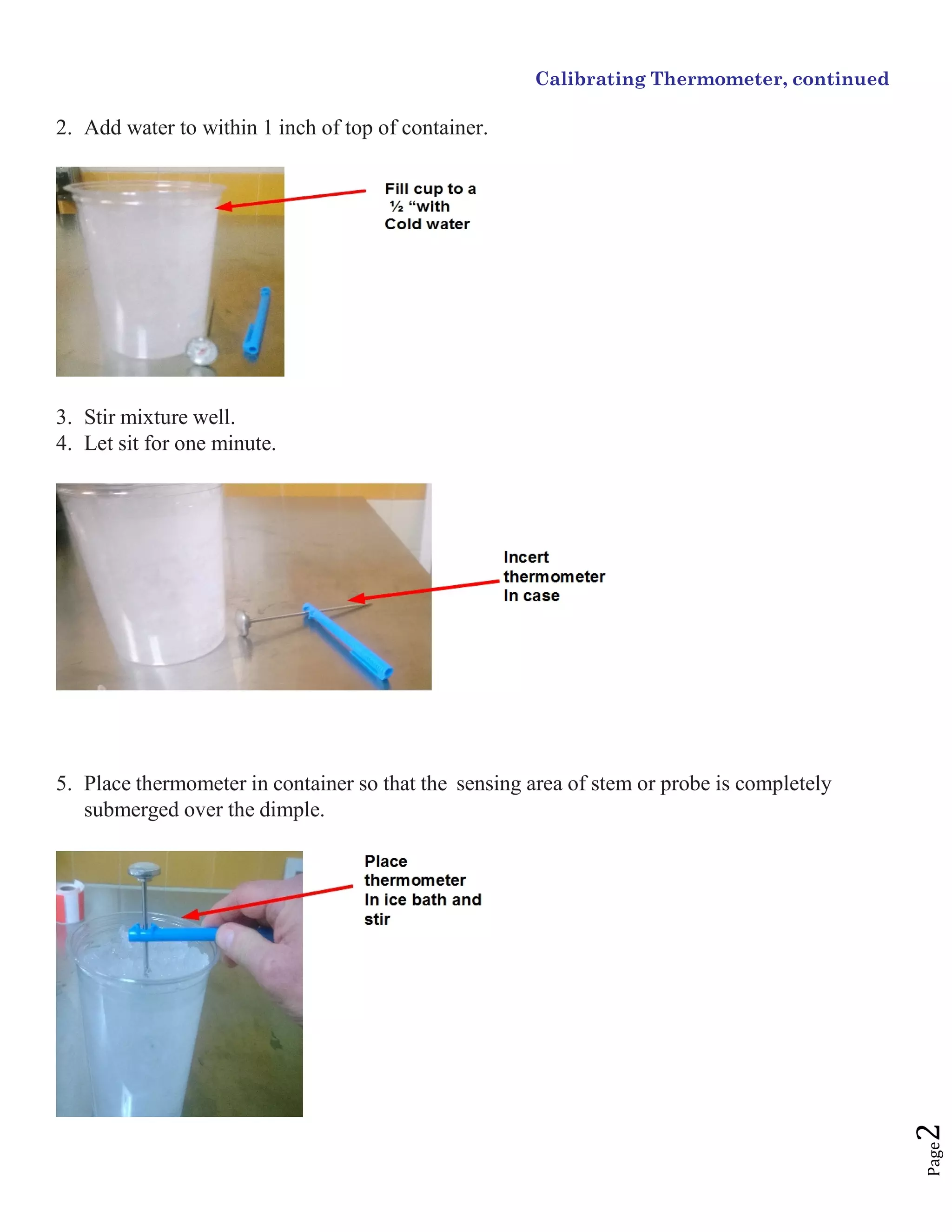 Calibrating Thermometer, continued

2. Add water to within 1 inch of top of container.

Fill cup to a ½ “with Cold water

3. Stir mixture well.
4. Let sit for one minute.

Incert thermometer In case

5. Place thermometer in container so that the sensing area of stem or probe is completely submerged over the dimple.

Place thermometer In ice bath and stir

Page 2