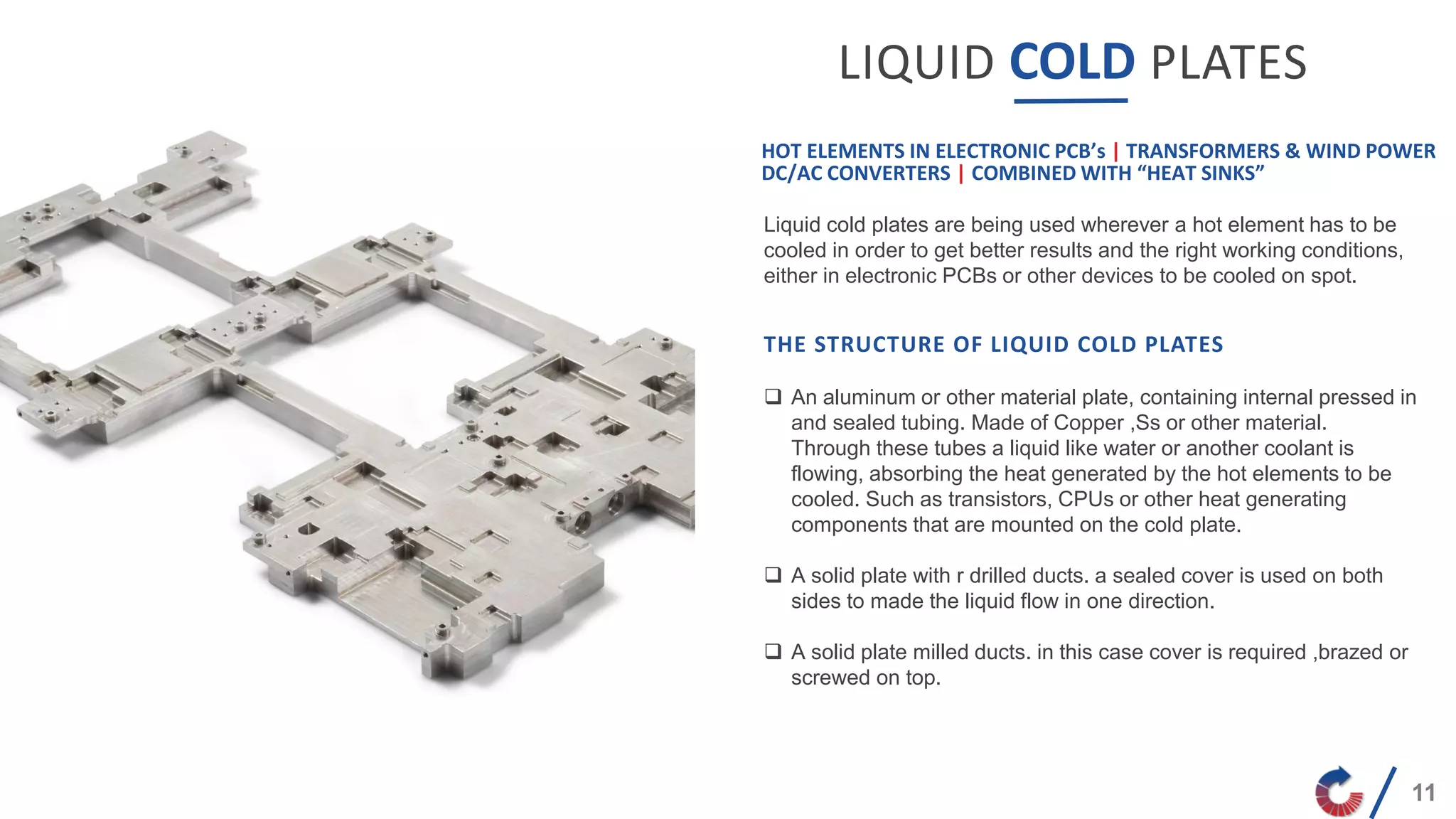 LIQUID COLD PLATES

HOT ELEMENTS IN ELECTRONIC PCB's | TRANSFORMERS & WIND POWER
DC/AC CONVERTERS | COMBINED WITH "HEAT SINKS"

Liquid cold plates are being used wherever a hot element has to be cooled in order to get better results and the right working conditions, either in electronic PCBs or other devices to be cooled on spot.

THE STRUCTURE OF LIQUID COLD PLATES

❑ An aluminum or other material plate, containing internal pressed in and sealed tubing. Made of Copper ,Ss or other material. Through these tubes a liquid like water or another coolant is flowing, absorbing the heat generated by the hot elements to be cooled. Such as transistors, CPUs or other heat generating components that are mounted on the cold plate.

❑ A solid plate with r drilled ducts. a sealed cover is used on both sides to made the liquid flow in one direction.

❑ A solid plate milled ducts. in this case cover is required ,brazed or screwed on top.

11