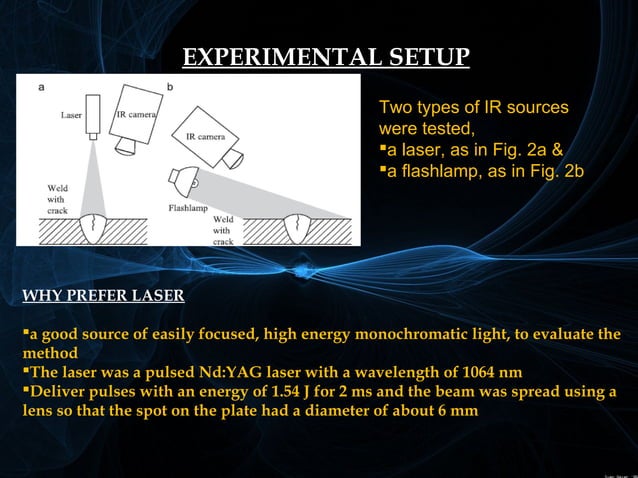 EXPERIMENTAL SETUP

a

Laser

IR camera

Weld with crack

b

IR camera

Flashlamp

Weld with crack

Two types of IR sources were tested,
▪a laser, as in Fig. 2a &
▪a flashlamp, as in Fig. 2b

WHY PREFER LASER

▪a good source of easily focused, high energy monochromatic light, to evaluate the method
▪The laser was a pulsed Nd:YAG laser with a wavelength of 1064 nm
▪Deliver pulses with an energy of 1.54 J for 2 ms and the beam was spread using a lens so that the spot on the plate had a diameter of about 6 mm