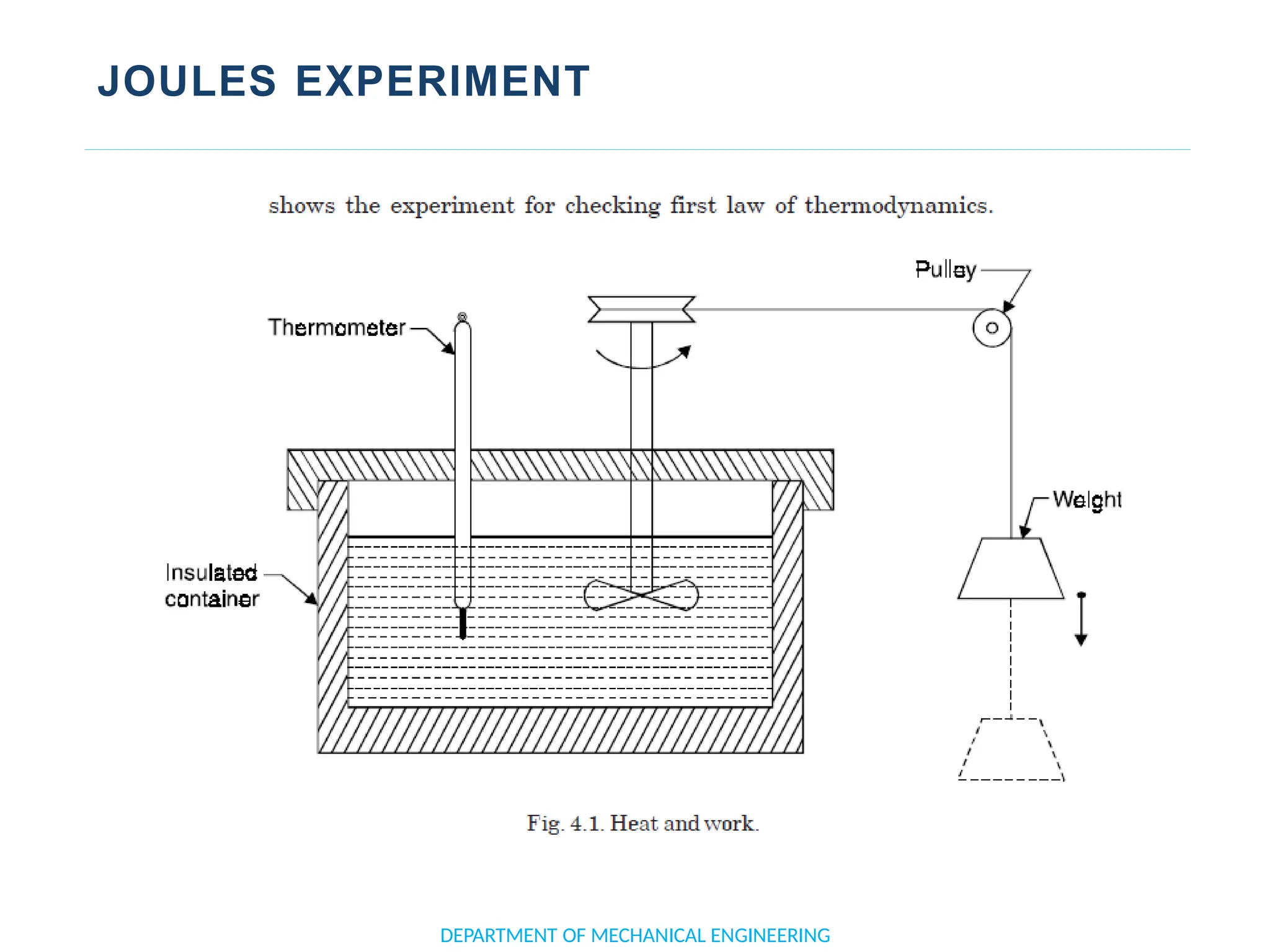 JOULES EXPERIMENT

shows the experiment for checking first law of thermodynamics.

Pulley

Thermometer

Weight

Insulated container

Fig. 4.1. Heat and work.

DEPARTMENT OF MECHANICAL ENGINEERING