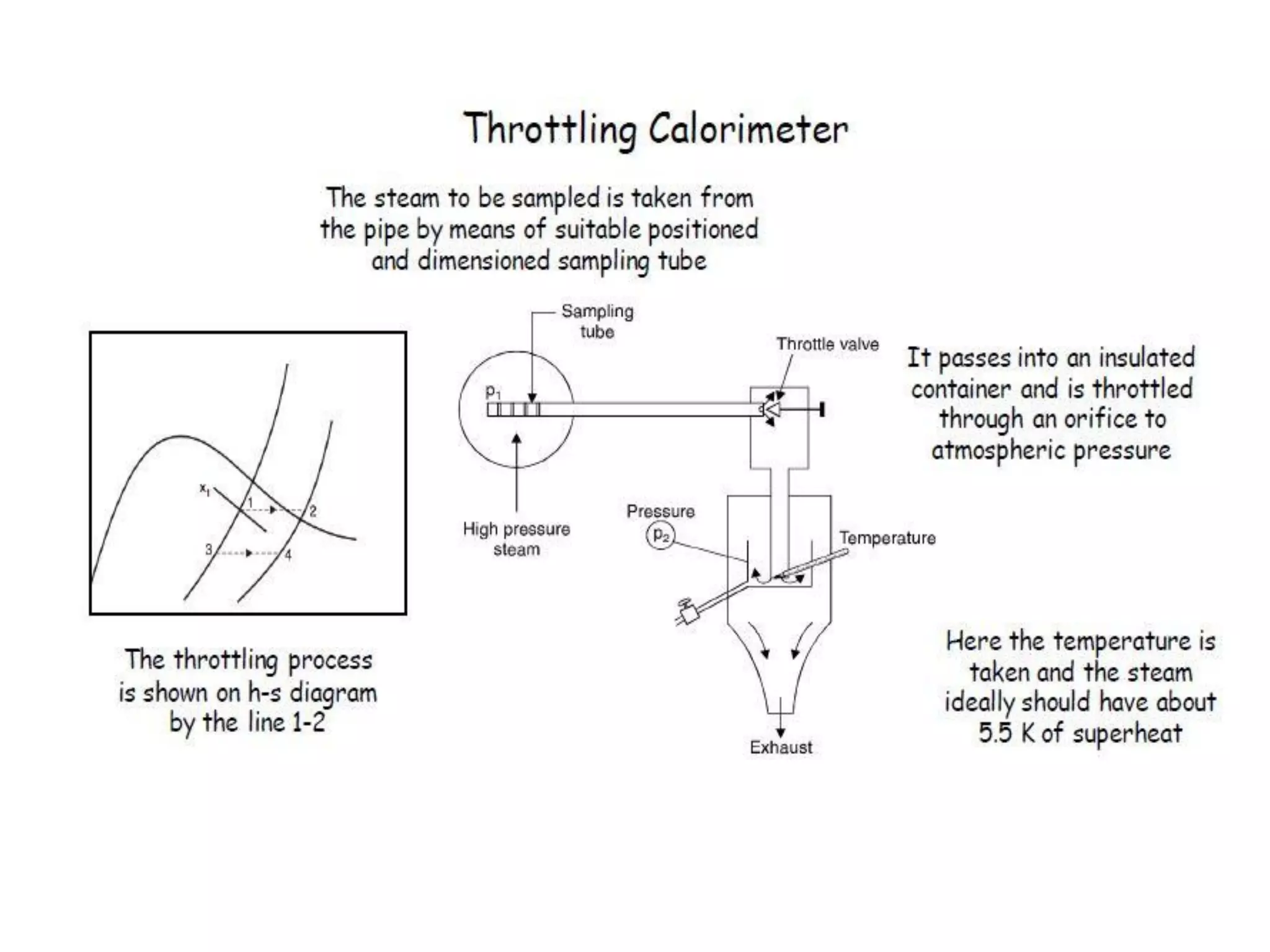 Throttling Calorimeter

The steam to be sampled is taken from the pipe by means of suitable positioned and dimensioned sampling tube

$x_1$
1
2
3
4

The throttling process is shown on h-s diagram by the line 1-2

Sampling tube

$p_1$

High pressure steam

Throttle valve

Pressure
$p_2$

Temperature

Exhaust

It passes into an insulated container and is throttled through an orifice to atmospheric pressure

Here the temperature is taken and the steam ideally should have about 5.5 K of superheat