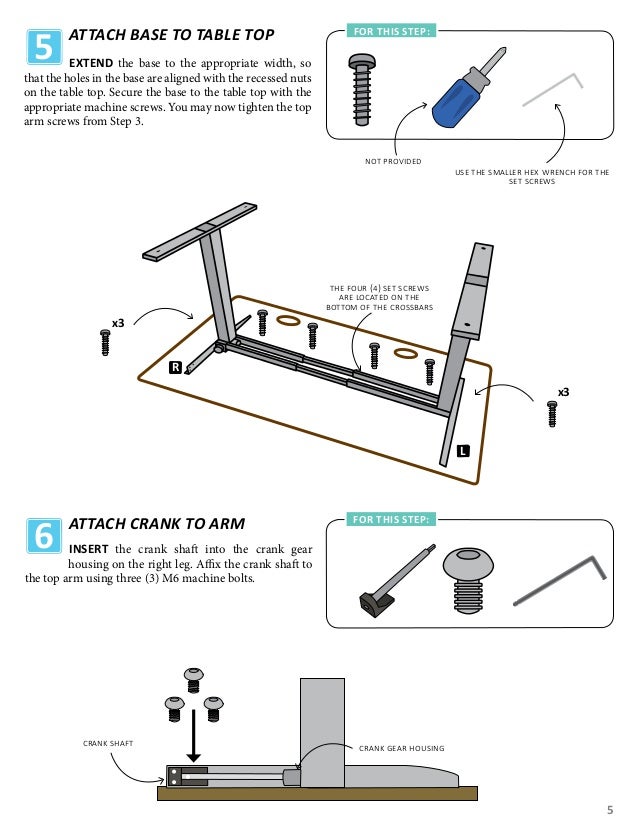 5 ATTACH BASE TO TABLE TOP

EXTEND the base to the appropriate width, so that the holes in the base are aligned with the recessed nuts on the table top. Secure the base to the table top with the appropriate machine screws. You may now tighten the top arm screws from Step 3.

FOR THIS STEP:

NOT PROVIDED

USE THE SMALLER HEX WRENCH FOR THE SET SCREWS

THE FOUR (4) SET SCREWS ARE LOCATED ON THE BOTTOM OF THE CROSSBARS

x3

R

x3

L

6 ATTACH CRANK TO ARM

INSERT the crank shaft into the crank gear housing on the right leg. Affix the crank shaft to the top arm using three (3) M6 machine bolts.

FOR THIS STEP:

CRANK SHAFT

CRANK GEAR HOUSING

5