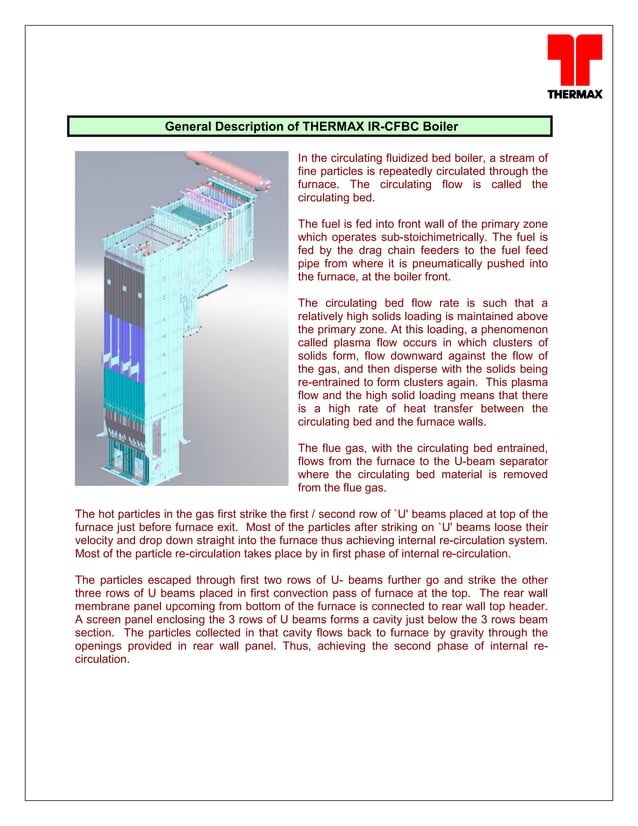 THERMAX

General Description of THERMAX IR-CFBC Boiler

In the circulating fluidized bed boiler, a stream of fine particles is repeatedly circulated through the furnace. The circulating flow is called the circulating bed.

The fuel is fed into front wall of the primary zone which operates sub-stoichimetrically. The fuel is fed by the drag chain feeders to the fuel feed pipe from where it is pneumatically pushed into the furnace, at the boiler front.

The circulating bed flow rate is such that a relatively high solids loading is maintained above the primary zone. At this loading, a phenomenon called plasma flow occurs in which clusters of solids form, flow downward against the flow of the gas, and then disperse with the solids being re-entrained to form clusters again. This plasma flow and the high solid loading means that there is a high rate of heat transfer between the circulating bed and the furnace walls.

The flue gas, with the circulating bed entrained, flows from the furnace to the U-beam separator where the circulating bed material is removed from the flue gas.

The hot particles in the gas first strike the first / second row of `U' beams placed at top of the furnace just before furnace exit. Most of the particles after striking on `U' beams loose their velocity and drop down straight into the furnace thus achieving internal re-circulation system. Most of the particle re-circulation takes place by in first phase of internal re-circulation.

The particles escaped through first two rows of U- beams further go and strike the other three rows of U beams placed in first convection pass of furnace at the top. The rear wall membrane panel upcoming from bottom of the furnace is connected to rear wall top header. A screen panel enclosing the 3 rows of U beams forms a cavity just below the 3 rows beam section. The particles collected in that cavity flows back to furnace by gravity through the openings provided in rear wall panel. Thus, achieving the second phase of internal re-circulation.