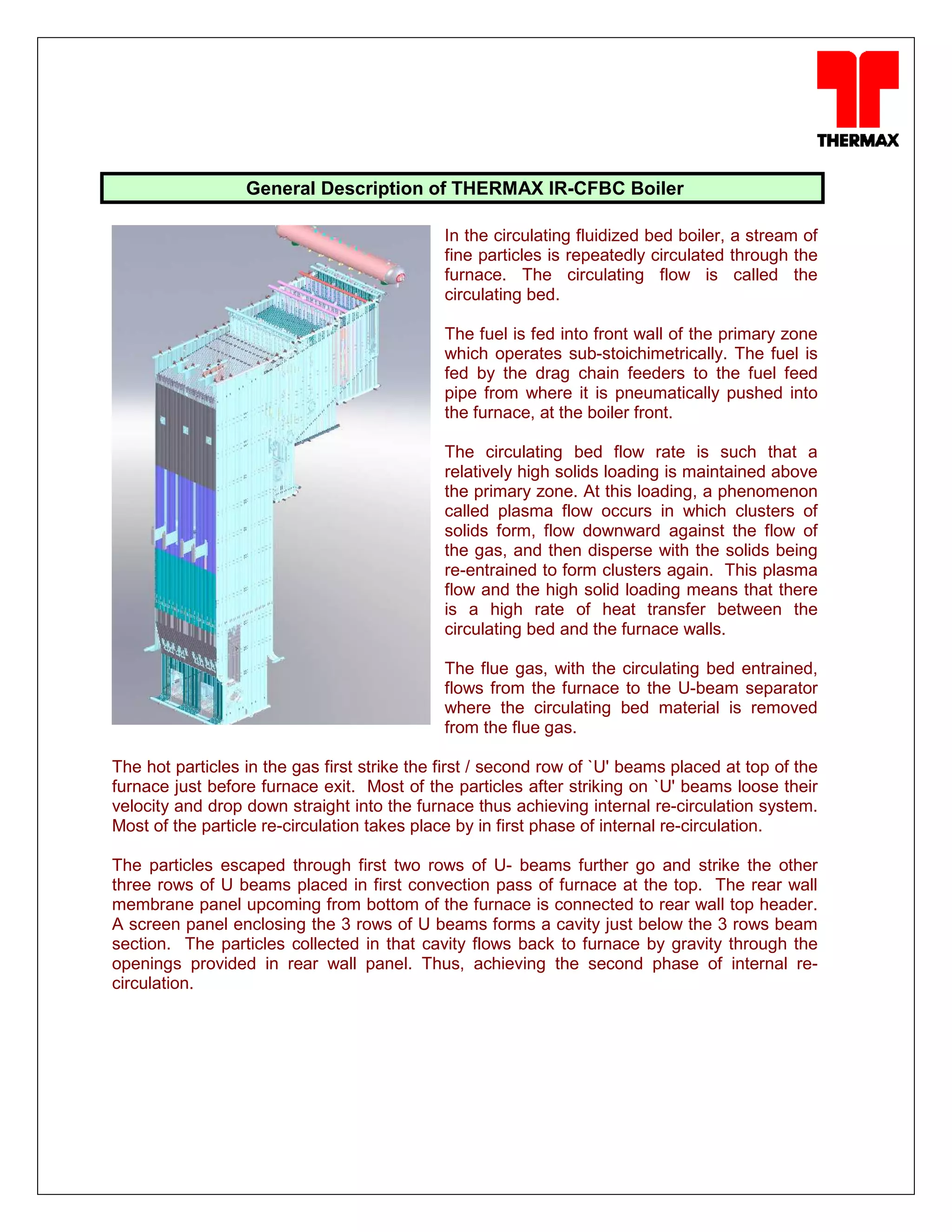 THERMAX

General Description of THERMAX IR-CFBC Boiler

In the circulating fluidized bed boiler, a stream of fine particles is repeatedly circulated through the furnace. The circulating flow is called the circulating bed.

The fuel is fed into front wall of the primary zone which operates sub-stoichimetrically. The fuel is fed by the drag chain feeders to the fuel feed pipe from where it is pneumatically pushed into the furnace, at the boiler front.

The circulating bed flow rate is such that a relatively high solids loading is maintained above the primary zone. At this loading, a phenomenon called plasma flow occurs in which clusters of solids form, flow downward against the flow of the gas, and then disperse with the solids being re-entrained to form clusters again. This plasma flow and the high solid loading means that there is a high rate of heat transfer between the circulating bed and the furnace walls.

The flue gas, with the circulating bed entrained, flows from the furnace to the U-beam separator where the circulating bed material is removed from the flue gas.

The hot particles in the gas first strike the first / second row of `U' beams placed at top of the furnace just before furnace exit. Most of the particles after striking on `U' beams loose their velocity and drop down straight into the furnace thus achieving internal re-circulation system. Most of the particle re-circulation takes place by in first phase of internal re-circulation.

The particles escaped through first two rows of U- beams further go and strike the other three rows of U beams placed in first convection pass of furnace at the top. The rear wall membrane panel upcoming from bottom of the furnace is connected to rear wall top header. A screen panel enclosing the 3 rows of U beams forms a cavity just below the 3 rows beam section. The particles collected in that cavity flows back to furnace by gravity through the openings provided in rear wall panel. Thus, achieving the second phase of internal re-circulation.