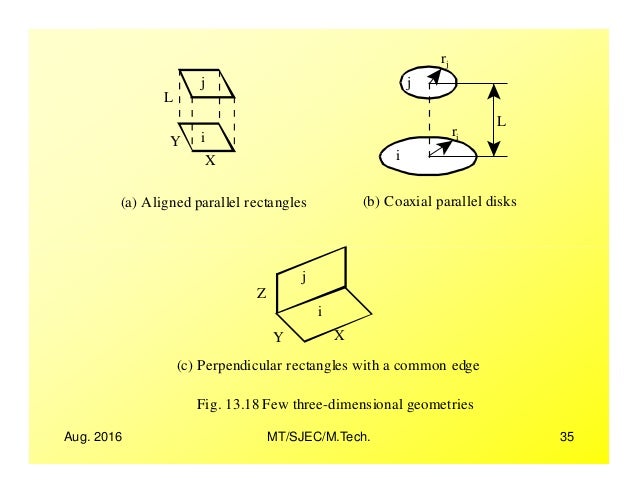 j
L
i
Y
X

(a) Aligned parallel rectangles

$r_j$
j
L
$r_i$
i

(b) Coaxial parallel disks

j
Z
i
Y
X

(c) Perpendicular rectangles with a common edge

Fig. 13.18 Few three-dimensional geometries

Aug. 2016
MT/SJEC/M.Tech.
35