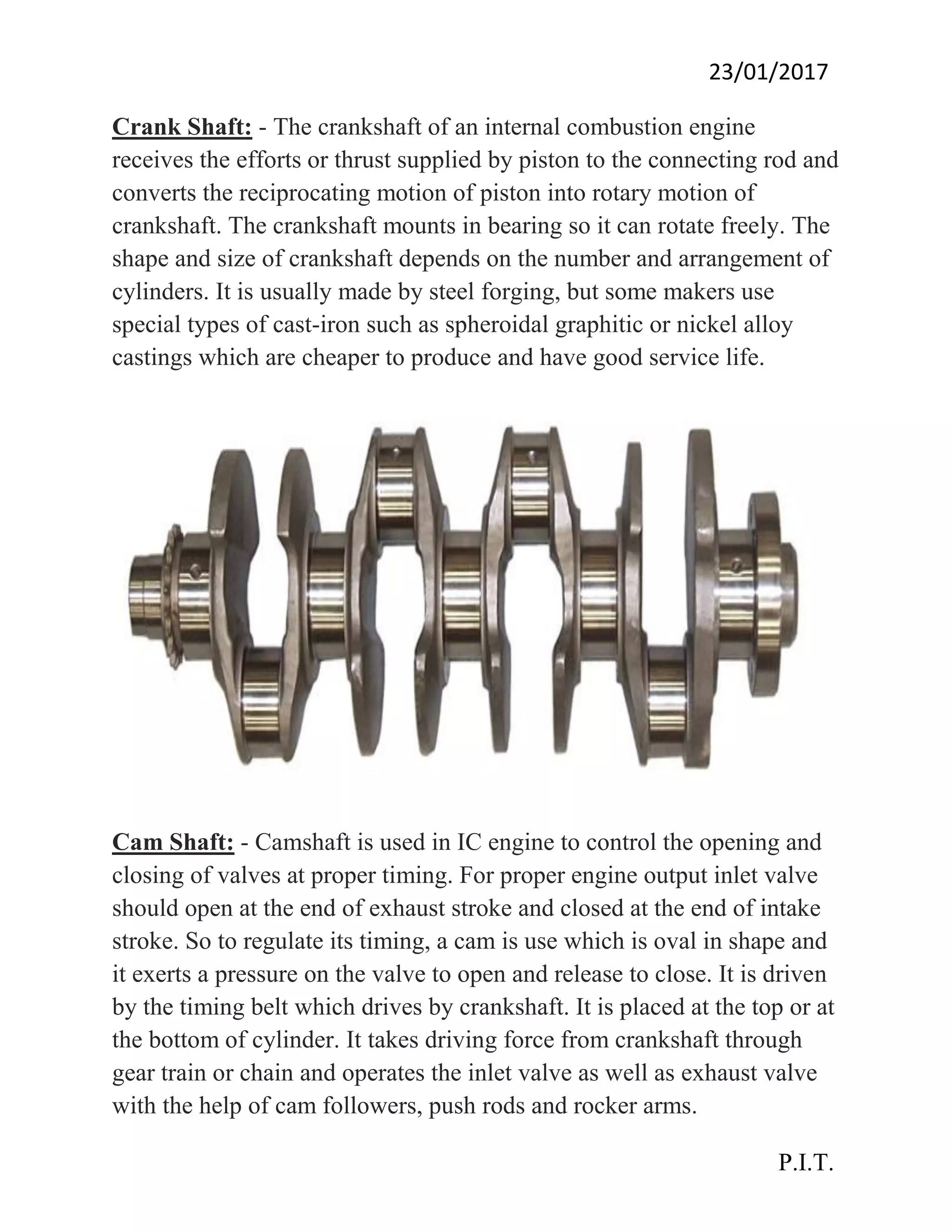 23/01/2017

Crank Shaft: - The crankshaft of an internal combustion engine receives the efforts or thrust supplied by piston to the connecting rod and converts the reciprocating motion of piston into rotary motion of crankshaft. The crankshaft mounts in bearing so it can rotate freely. The shape and size of crankshaft depends on the number and arrangement of cylinders. It is usually made by steel forging, but some makers use special types of cast-iron such as spheroidal graphitic or nickel alloy castings which are cheaper to produce and have good service life.

Cam Shaft: - Camshaft is used in IC engine to control the opening and closing of valves at proper timing. For proper engine output inlet valve should open at the end of exhaust stroke and closed at the end of intake stroke. So to regulate its timing, a cam is use which is oval in shape and it exerts a pressure on the valve to open and release to close. It is driven by the timing belt which drives by crankshaft. It is placed at the top or at the bottom of cylinder. It takes driving force from crankshaft through gear train or chain and operates the inlet valve as well as exhaust valve with the help of cam followers, push rods and rocker arms.

P.I.T.