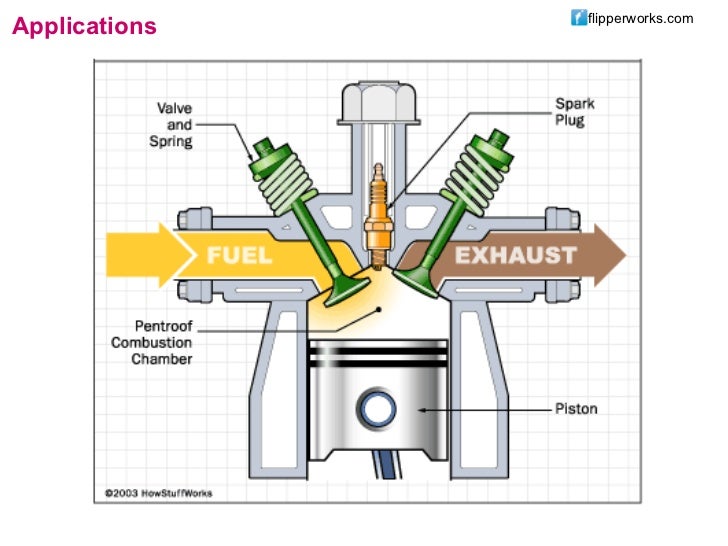 Applications

flipperworks.com

Valve and Spring

Spark Plug

FUEL

EXHAUST

Pentroof Combustion Chamber

Piston

©2003 HowStuffWorks