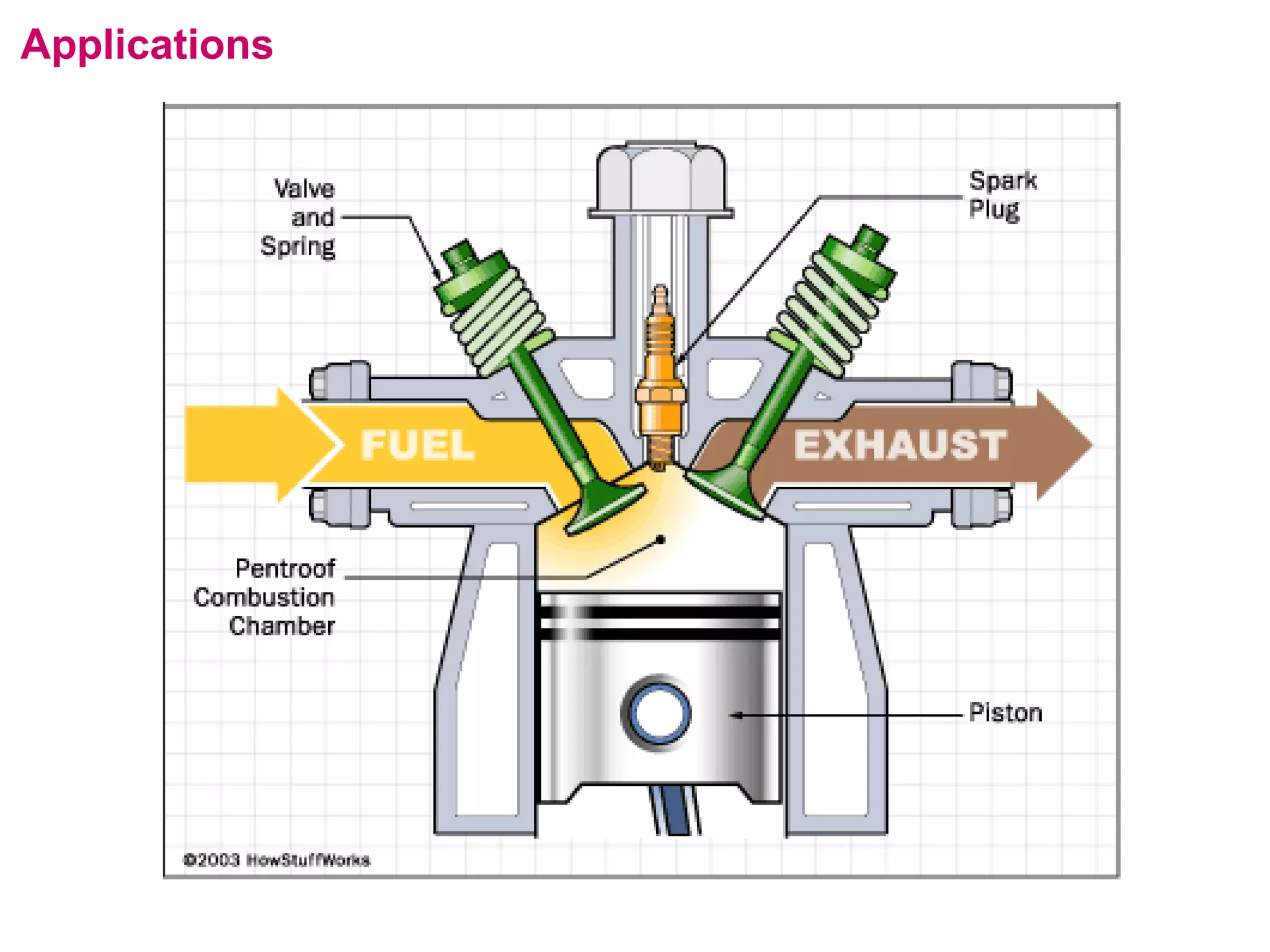 Applications

Valve and Spring

Spark Plug

FUEL

EXHAUST

Pentroof Combustion Chamber

Piston

©2003 HowStuffWorks