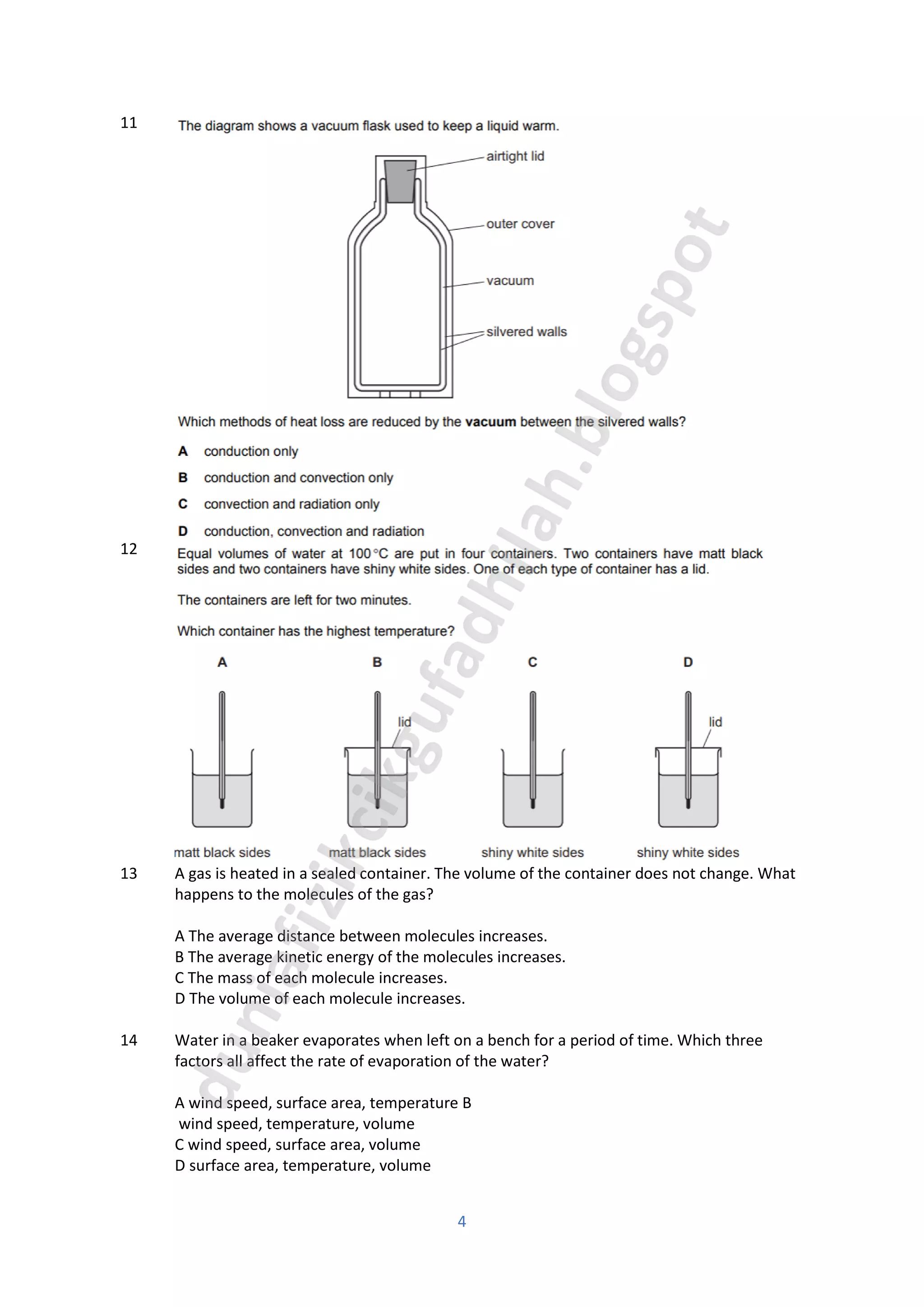 11 The diagram shows a vacuum flask used to keep a liquid warm.

airtight lid
outer cover
vacuum
silvered walls

Which methods of heat loss are reduced by the **vacuum** between the silvered walls?

A conduction only

B conduction and convection only

C convection and radiation only

D conduction, convection and radiation

12 Equal volumes of water at 100 °C are put in four containers. Two containers have matt black sides and two containers have shiny white sides. One of each type of container has a lid.

The containers are left for two minutes.

Which container has the highest temperature?

A B C D

lid lid

matt black sides matt black sides shiny white sides shiny white sides

13 A gas is heated in a sealed container. The volume of the container does not change. What happens to the molecules of the gas?

A The average distance between molecules increases.
B The average kinetic energy of the molecules increases.
C The mass of each molecule increases.
D The volume of each molecule increases.

14 Water in a beaker evaporates when left on a bench for a period of time. Which three factors all affect the rate of evaporation of the water?

A wind speed, surface area, temperature B
wind speed, temperature, volume
C wind speed, surface area, volume
D surface area, temperature, volume

4

duniafizikcikgufadhilah.blogspot