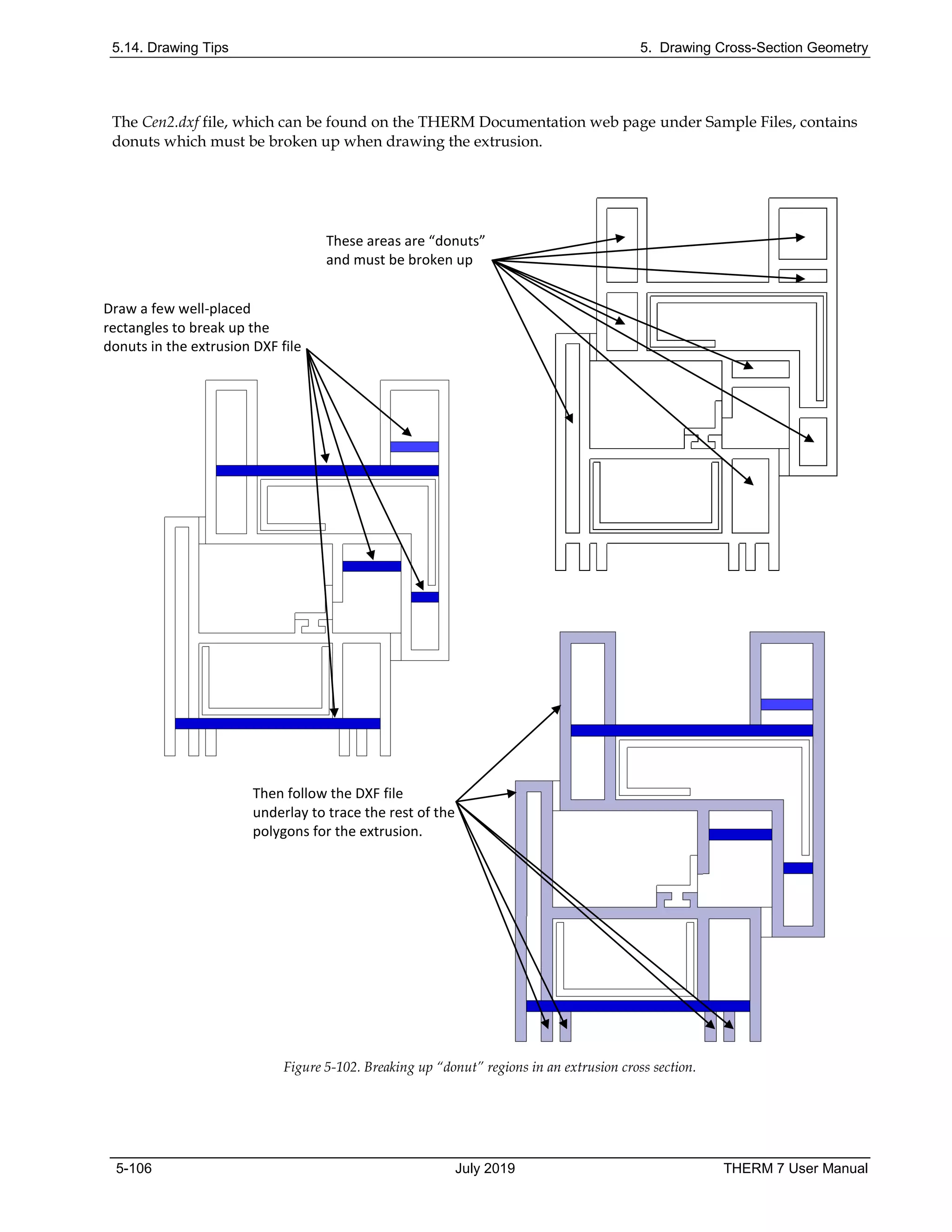 5.14. Drawing Tips

5. Drawing Cross-Section Geometry

The Cen2.dxf file, which can be found on the THERM Documentation web page under Sample Files, contains donuts which must be broken up when drawing the extrusion.

These areas are “donuts” and must be broken up

Draw a few well-placed rectangles to break up the donuts in the extrusion DXF file

Then follow the DXF file underlay to trace the rest of the polygons for the extrusion.

Figure 5-102. Breaking up “donut” regions in an extrusion cross section.

5-106

July 2019

THERM 7 User Manual