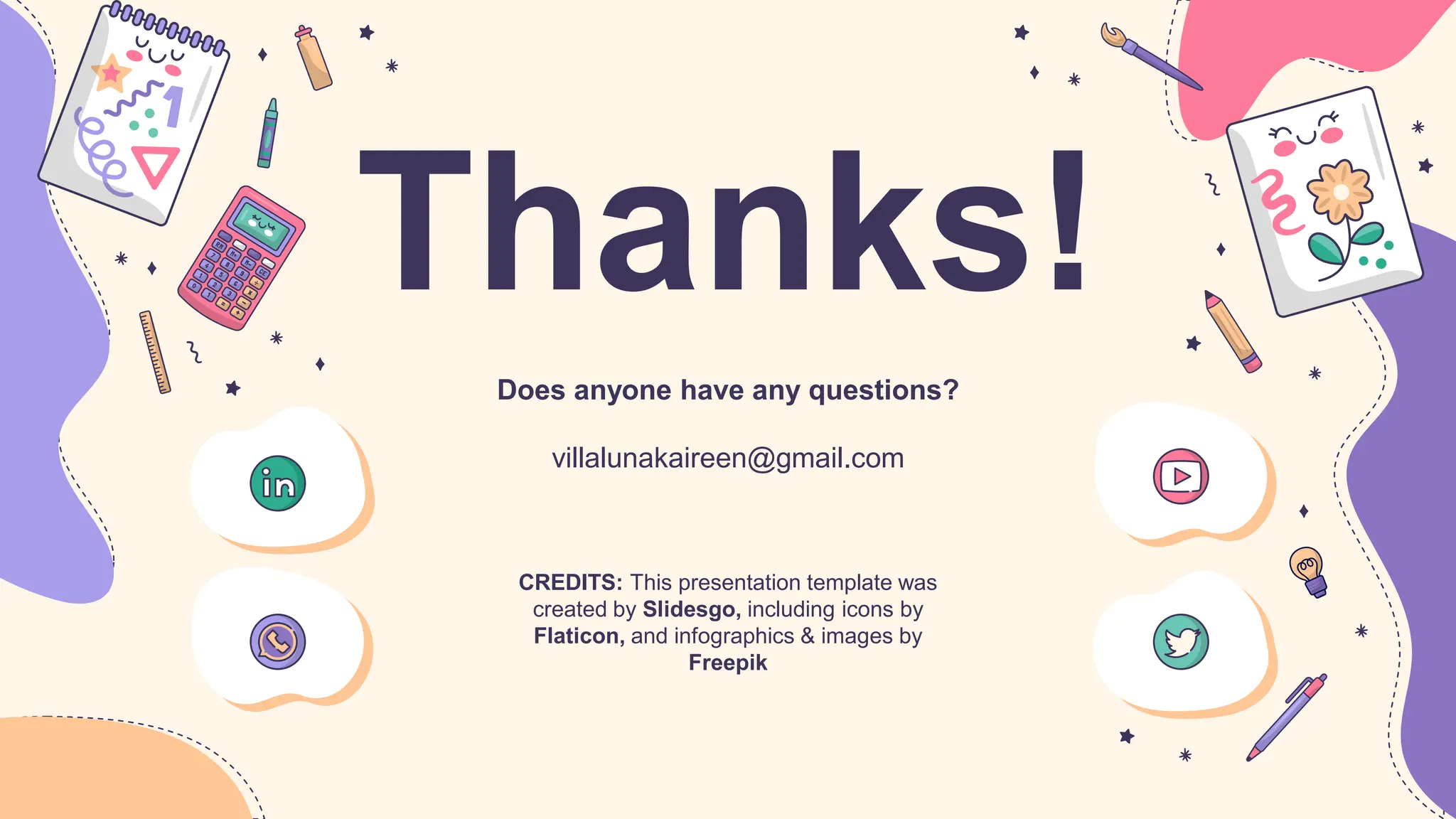 Thanks!

Does anyone have any questions?

villalunakaireen@gmail.com

in

CREDITS: This presentation template was created by Slidesgo, including icons by Flaticon, and infographics & images by Freepik