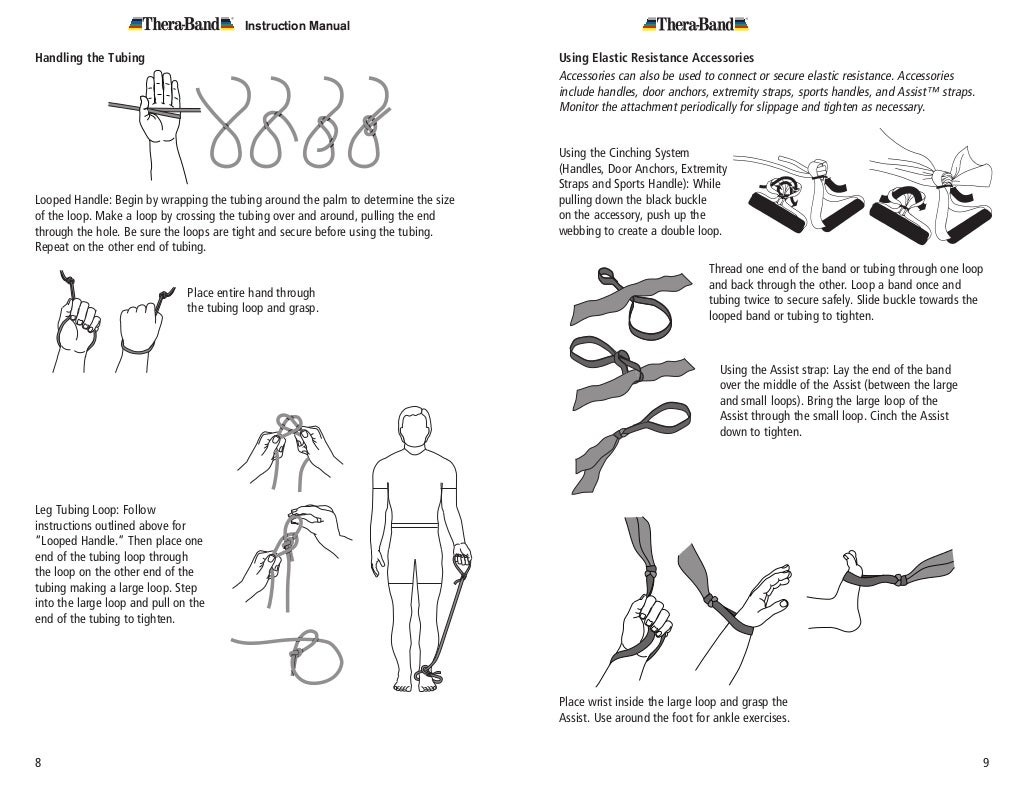 Thera-Band Instruction Manual

Handling the Tubing

Looped Handle: Begin by wrapping the tubing around the palm to determine the size of the loop. Make a loop by crossing the tubing over and around, pulling the end through the hole. Be sure the loops are tight and secure before using the tubing. Repeat on the other end of tubing.

Place entire hand through the tubing loop and grasp.

Leg Tubing Loop: Follow instructions outlined above for "Looped Handle." Then place one end of the tubing loop through the loop on the other end of the tubing making a large loop. Step into the large loop and pull on the end of the tubing to tighten.

8

Thera-Band

Using Elastic Resistance Accessories

Accessories can also be used to connect or secure elastic resistance. Accessories include handles, door anchors, extremity straps, sports handles, and Assist™ straps. Monitor the attachment periodically for slippage and tighten as necessary.

Using the Cinching System (Handles, Door Anchors, Extremity Straps and Sports Handle): While pulling down the black buckle on the accessory, push up the webbing to create a double loop.

Thread one end of the band or tubing through one loop and back through the other. Loop a band once and tubing twice to secure safely. Slide buckle towards the looped band or tubing to tighten.

Using the Assist strap: Lay the end of the band over the middle of the Assist (between the large and small loops). Bring the large loop of the Assist through the small loop. Cinch the Assist down to tighten.

Place wrist inside the large loop and grasp the Assist. Use around the foot for ankle exercises.

9