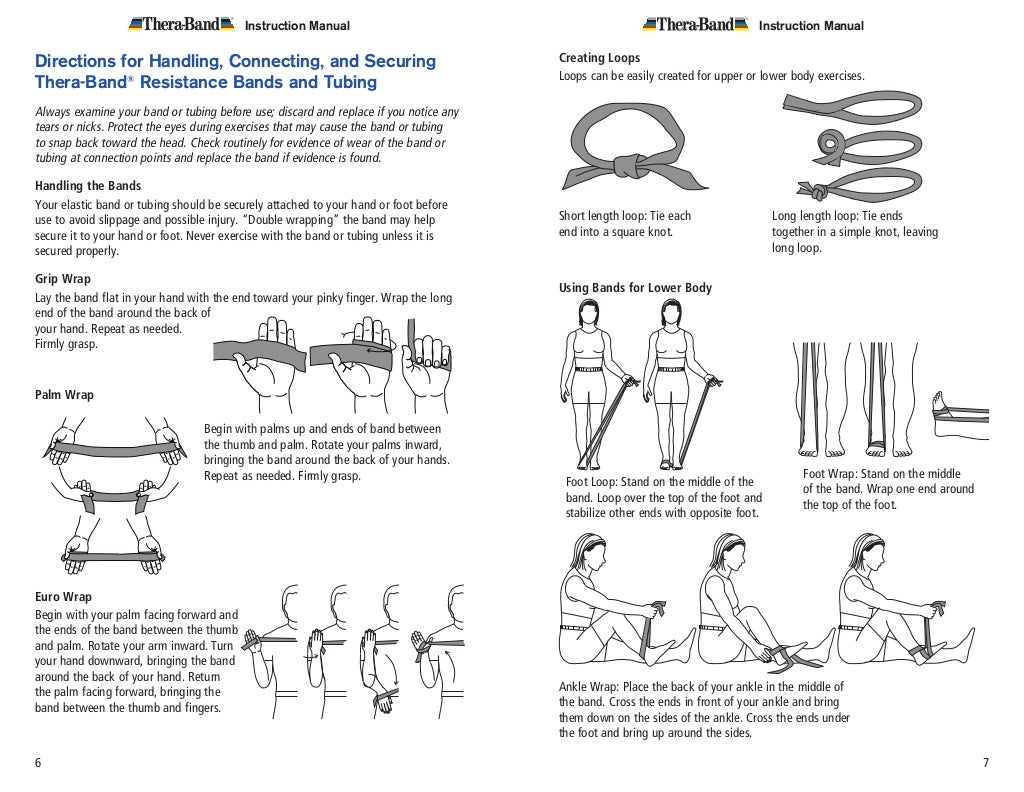 Thera-Band Instruction Manual

Directions for Handling, Connecting, and Securing Thera-Band® Resistance Bands and Tubing

Always examine your band or tubing before use; discard and replace if you notice any tears or nicks. Protect the eyes during exercises that may cause the band or tubing to snap back toward the head. Check routinely for evidence of wear of the band or tubing at connection points and replace the band if evidence is found.

Handling the Bands

Your elastic band or tubing should be securely attached to your hand or foot before use to avoid slippage and possible injury. "Double wrapping" the band may help secure it to your hand or foot. Never exercise with the band or tubing unless it is secured properly.

Grip Wrap

Lay the band flat in your hand with the end toward your pinky finger. Wrap the long end of the band around the back of your hand. Repeat as needed. Firmly grasp.

Palm Wrap

Begin with palms up and ends of band between the thumb and palm. Rotate your palms inward, bringing the band around the back of your hands. Repeat as needed. Firmly grasp.

Euro Wrap

Begin with your palm facing forward and the ends of the band between the thumb and palm. Rotate your arm inward. Turn your hand downward, bringing the band around the back of your hand. Return the palm facing forward, bringing the band between the thumb and fingers.

6

Thera-Band Instruction Manual

Creating Loops

Loops can be easily created for upper or lower body exercises.

Short length loop: Tie each end into a square knot.

Long length loop: Tie ends together in a simple knot, leaving long loop.

Using Bands for Lower Body

Foot Loop: Stand on the middle of the band. Loop over the top of the foot and stabilize other ends with opposite foot.

Foot Wrap: Stand on the middle of the band. Wrap one end around the top of the foot.

Ankle Wrap: Place the back of your ankle in the middle of the band. Cross the ends in front of your ankle and bring them down on the sides of the ankle. Cross the ends under the foot and bring up around the sides.

7