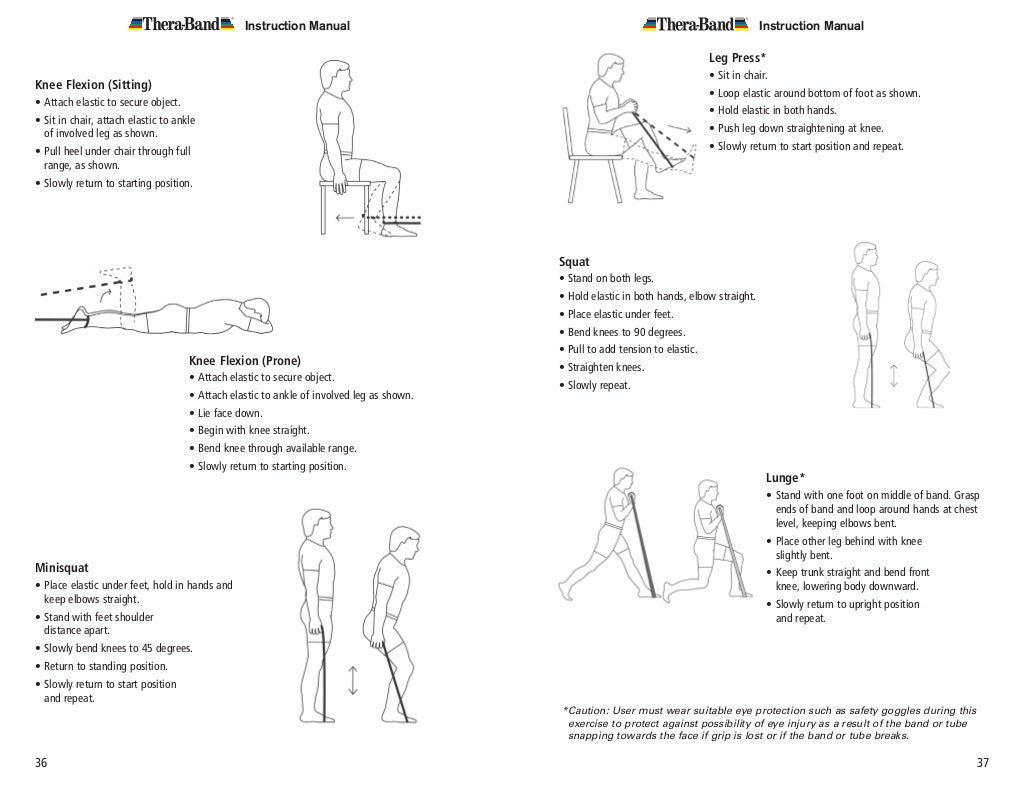 Thera-Band Instruction Manual

Knee Flexion (Sitting)
• Attach elastic to secure object.
• Sit in chair, attach elastic to ankle of involved leg as shown.
• Pull heel under chair through full range, as shown.
• Slowly return to starting position.

Knee Flexion (Prone)
• Attach elastic to secure object.
• Attach elastic to ankle of involved leg as shown.
• Lie face down.
• Begin with knee straight.
• Bend knee through available range.
• Slowly return to starting position.

Minisquat
• Place elastic under feet, hold in hands and keep elbows straight.
• Stand with feet shoulder distance apart.
• Slowly bend knees to 45 degrees.
• Return to standing position.
• Slowly return to start position and repeat.

36

Thera-Band Instruction Manual

Leg Press*
• Sit in chair.
• Loop elastic around bottom of foot as shown.
• Hold elastic in both hands.
• Push leg down straightening at knee.
• Slowly return to start position and repeat.

Squat
• Stand on both legs.
• Hold elastic in both hands, elbow straight.
• Place elastic under feet.
• Bend knees to 90 degrees.
• Pull to add tension to elastic.
• Straighten knees.
• Slowly repeat.

Lunge*
• Stand with one foot on middle of band. Grasp ends of band and loop around hands at chest level, keeping elbows bent.
• Place other leg behind with knee slightly bent.
• Keep trunk straight and bend front knee, lowering body downward.
• Slowly return to upright position and repeat.

*Caution: User must wear suitable eye protection such as safety goggles during this exercise to protect against possibility of eye injury as a result of the band or tube snapping towards the face if grip is lost or if the band or tube breaks.

37