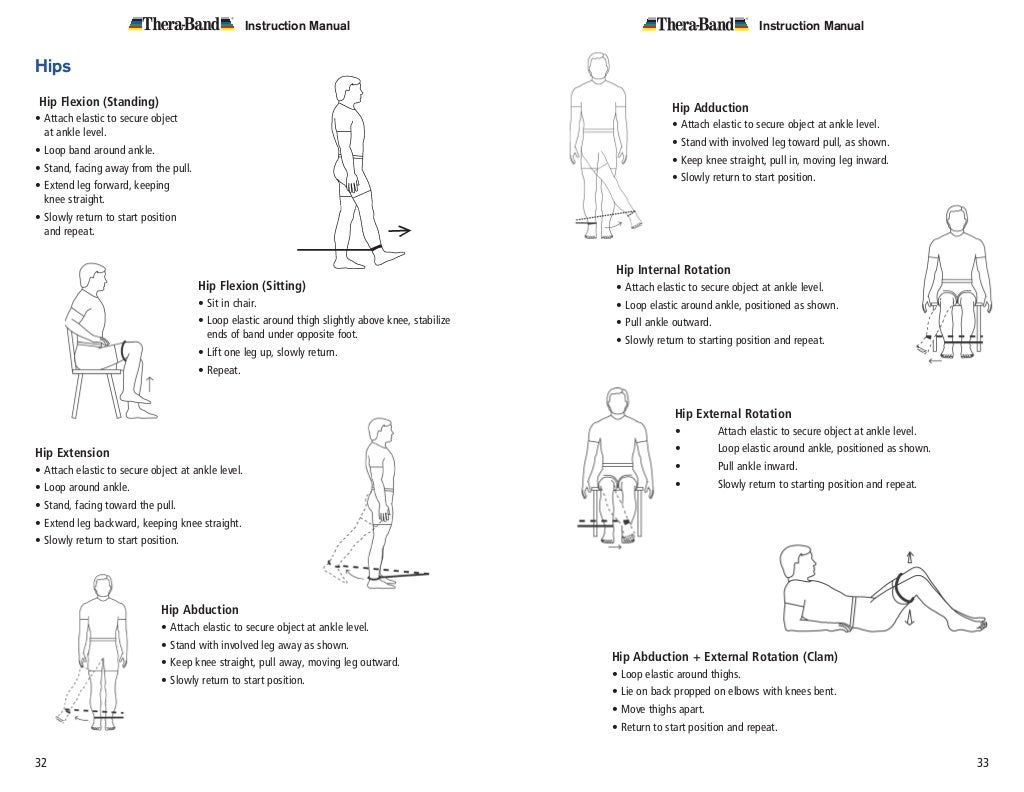 Thera-Band Instruction Manual

Hips

Hip Flexion (Standing)
• Attach elastic to secure object at ankle level.
• Loop band around ankle.
• Stand, facing away from the pull.
• Extend leg forward, keeping knee straight.
• Slowly return to start position and repeat.

Hip Flexion (Sitting)
• Sit in chair.
• Loop elastic around thigh slightly above knee, stabilize ends of band under opposite foot.
• Lift one leg up, slowly return.
• Repeat.

Hip Extension
• Attach elastic to secure object at ankle level.
• Loop around ankle.
• Stand, facing toward the pull.
• Extend leg backward, keeping knee straight.
• Slowly return to start position.

Hip Abduction
• Attach elastic to secure object at ankle level.
• Stand with involved leg away as shown.
• Keep knee straight, pull away, moving leg outward.
• Slowly return to start position.

32

Thera-Band Instruction Manual

Hip Adduction
• Attach elastic to secure object at ankle level.
• Stand with involved leg toward pull, as shown.
• Keep knee straight, pull in, moving leg inward.
• Slowly return to start position.

Hip Internal Rotation
• Attach elastic to secure object at ankle level.
• Loop elastic around ankle, positioned as shown.
• Pull ankle outward.
• Slowly return to starting position and repeat.

Hip External Rotation
• Attach elastic to secure object at ankle level.
• Loop elastic around ankle, positioned as shown.
• Pull ankle inward.
• Slowly return to starting position and repeat.

Hip Abduction + External Rotation (Clam)
• Loop elastic around thighs.
• Lie on back propped on elbows with knees bent.
• Move thighs apart.
• Return to start position and repeat.

33