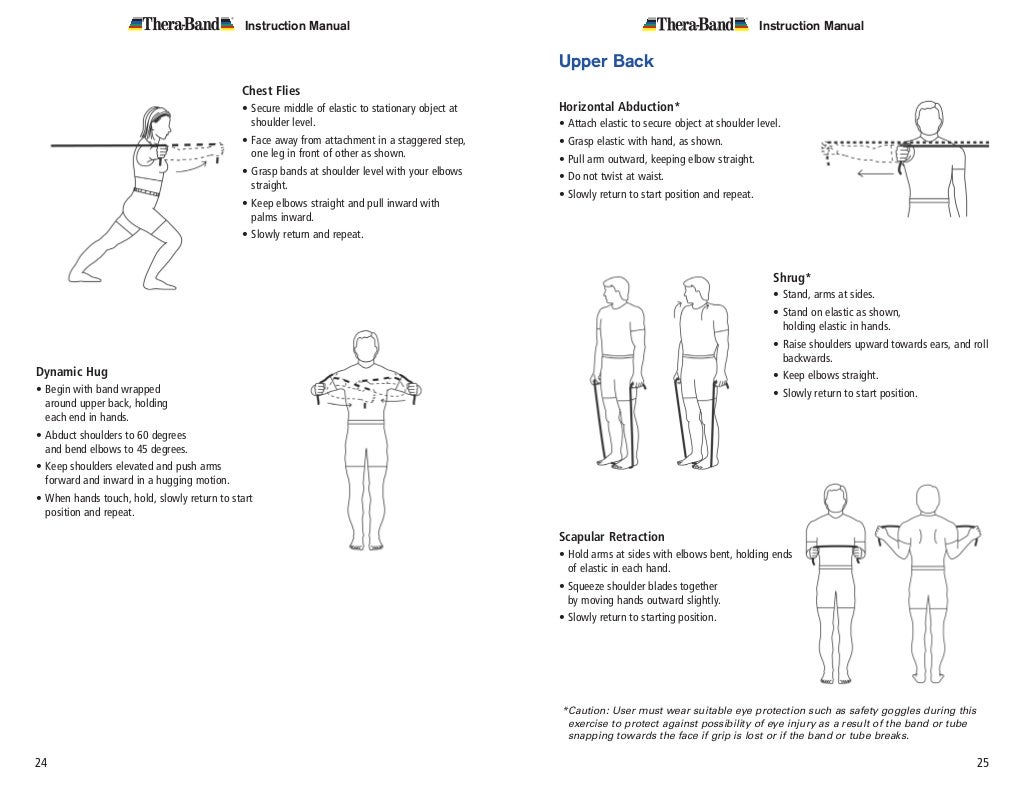 Thera-Band Instruction Manual

Chest Flies
• Secure middle of elastic to stationary object at shoulder level.
• Face away from attachment in a staggered step, one leg in front of other as shown.
• Grasp bands at shoulder level with your elbows straight.
• Keep elbows straight and pull inward with palms inward.
• Slowly return and repeat.

Dynamic Hug
• Begin with band wrapped around upper back, holding each end in hands.
• Abduct shoulders to 60 degrees and bend elbows to 45 degrees.
• Keep shoulders elevated and push arms forward and inward in a hugging motion.
• When hands touch, hold, slowly return to start position and repeat.

24

Thera-Band Instruction Manual

Upper Back

Horizontal Abduction*
• Attach elastic to secure object at shoulder level.
• Grasp elastic with hand, as shown.
• Pull arm outward, keeping elbow straight.
• Do not twist at waist.
• Slowly return to start position and repeat.

Shrug*
• Stand, arms at sides.
• Stand on elastic as shown, holding elastic in hands.
• Raise shoulders upward towards ears, and roll backwards.
• Keep elbows straight.
• Slowly return to start position.

Scapular Retraction
• Hold arms at sides with elbows bent, holding ends of elastic in each hand.
• Squeeze shoulder blades together by moving hands outward slightly.
• Slowly return to starting position.

*Caution: User must wear suitable eye protection such as safety goggles during this exercise to protect against possibility of eye injury as a result of the band or tube snapping towards the face if grip is lost or if the band or tube breaks.

25