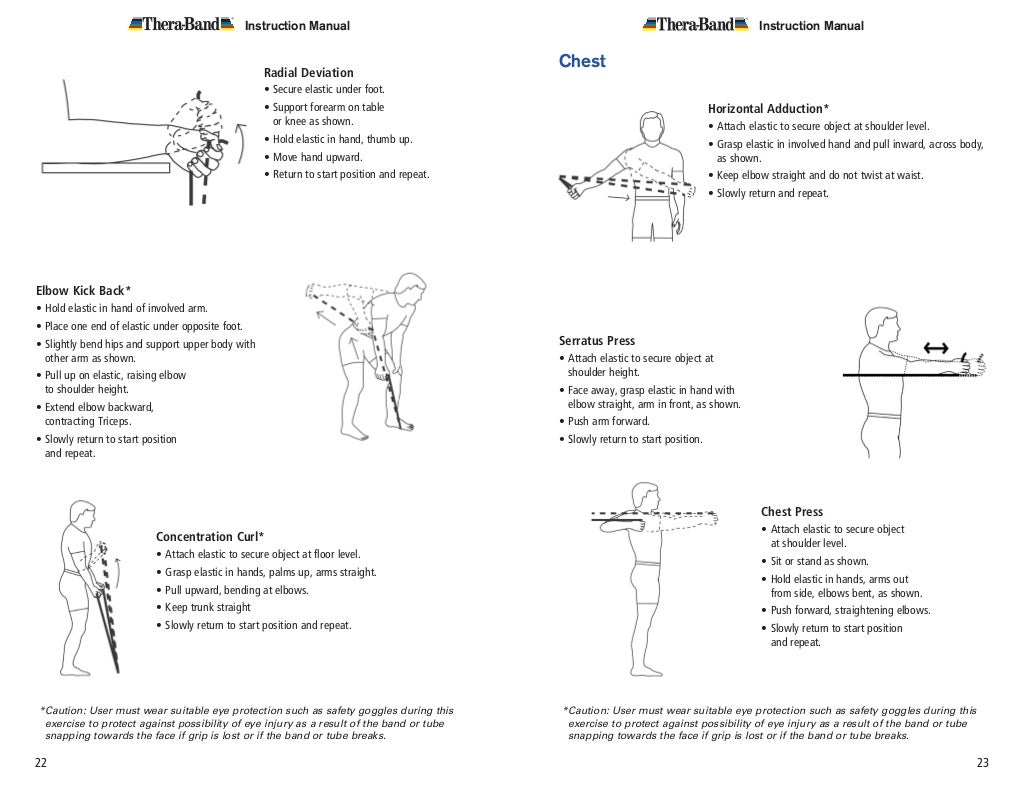 Thera-Band Instruction Manual

Radial Deviation
• Secure elastic under foot.
• Support forearm on table or knee as shown.
• Hold elastic in hand, thumb up.
• Move hand upward.
• Return to start position and repeat.

Elbow Kick Back*
• Hold elastic in hand of involved arm.
• Place one end of elastic under opposite foot.
• Slightly bend hips and support upper body with other arm as shown.
• Pull up on elastic, raising elbow to shoulder height.
• Extend elbow backward, contracting Triceps.
• Slowly return to start position and repeat.

Concentration Curl*
• Attach elastic to secure object at floor level.
• Grasp elastic in hands, palms up, arms straight.
• Pull upward, bending at elbows.
• Keep trunk straight
• Slowly return to start position and repeat.

*Caution: User must wear suitable eye protection such as safety goggles during this exercise to protect against possibility of eye injury as a result of the band or tube snapping towards the face if grip is lost or if the band or tube breaks.

22

Thera-Band Instruction Manual

Chest

Horizontal Adduction*
• Attach elastic to secure object at shoulder level.
• Grasp elastic in involved hand and pull inward, across body, as shown.
• Keep elbow straight and do not twist at waist.
• Slowly return and repeat.

Serratus Press
• Attach elastic to secure object at shoulder height.
• Face away, grasp elastic in hand with elbow straight, arm in front, as shown.
• Push arm forward.
• Slowly return to start position.

Chest Press
• Attach elastic to secure object at shoulder level.
• Sit or stand as shown.
• Hold elastic in hands, arms out from side, elbows bent, as shown.
• Push forward, straightening elbows.
• Slowly return to start position and repeat.

*Caution: User must wear suitable eye protection such as safety goggles during this exercise to protect against possibility of eye injury as a result of the band or tube snapping towards the face if grip is lost or if the band or tube breaks.

23