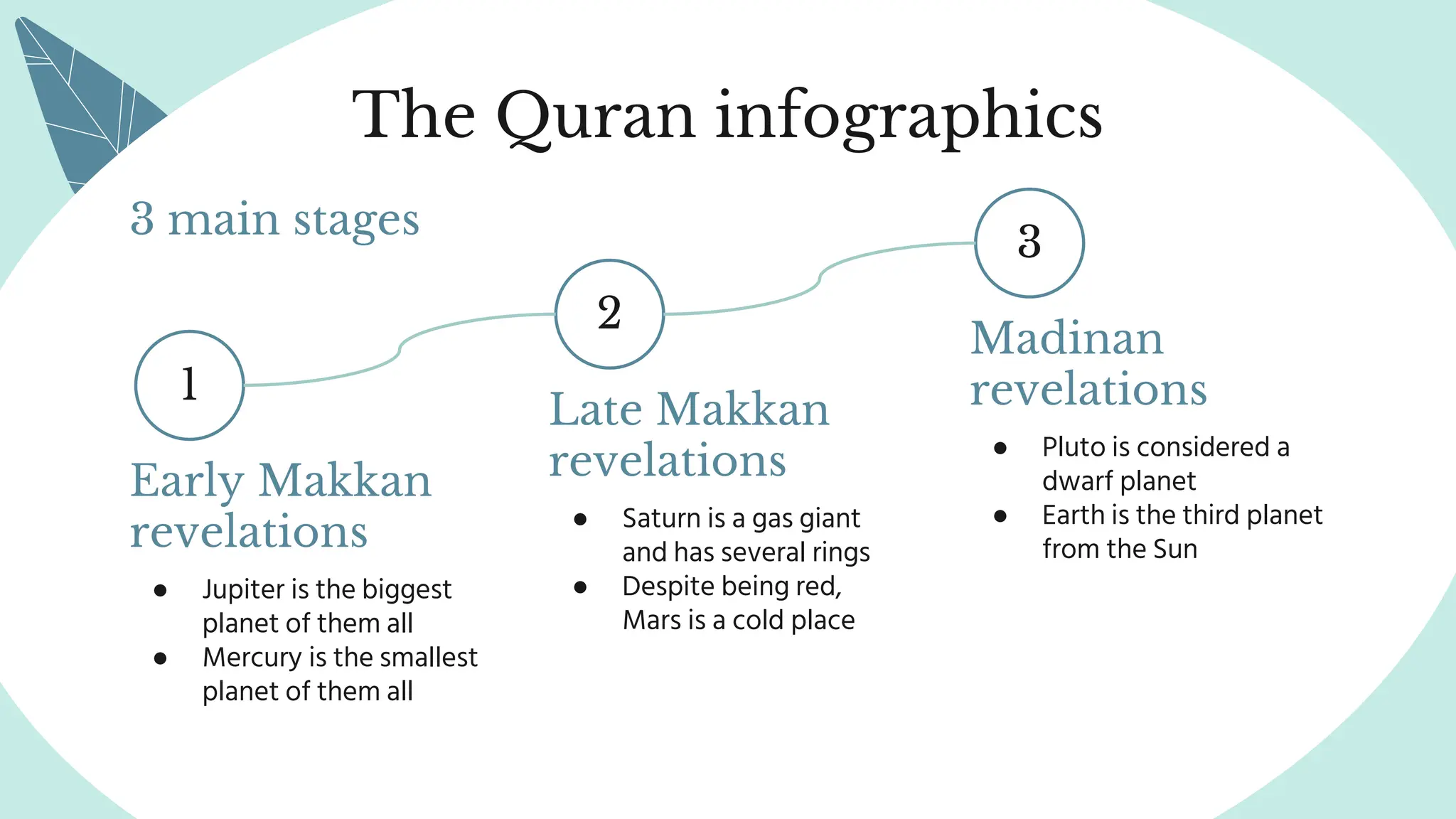 The Quran infographics

3 main stages

1

Early Makkan revelations

- Jupiter is the biggest planet of them all
- Mercury is the smallest planet of them all

2

Late Makkan revelations

- Saturn is a gas giant and has several rings
- Despite being red, Mars is a cold place

3

Madinan revelations

- Pluto is considered a dwarf planet
- Earth is the third planet from the Sun