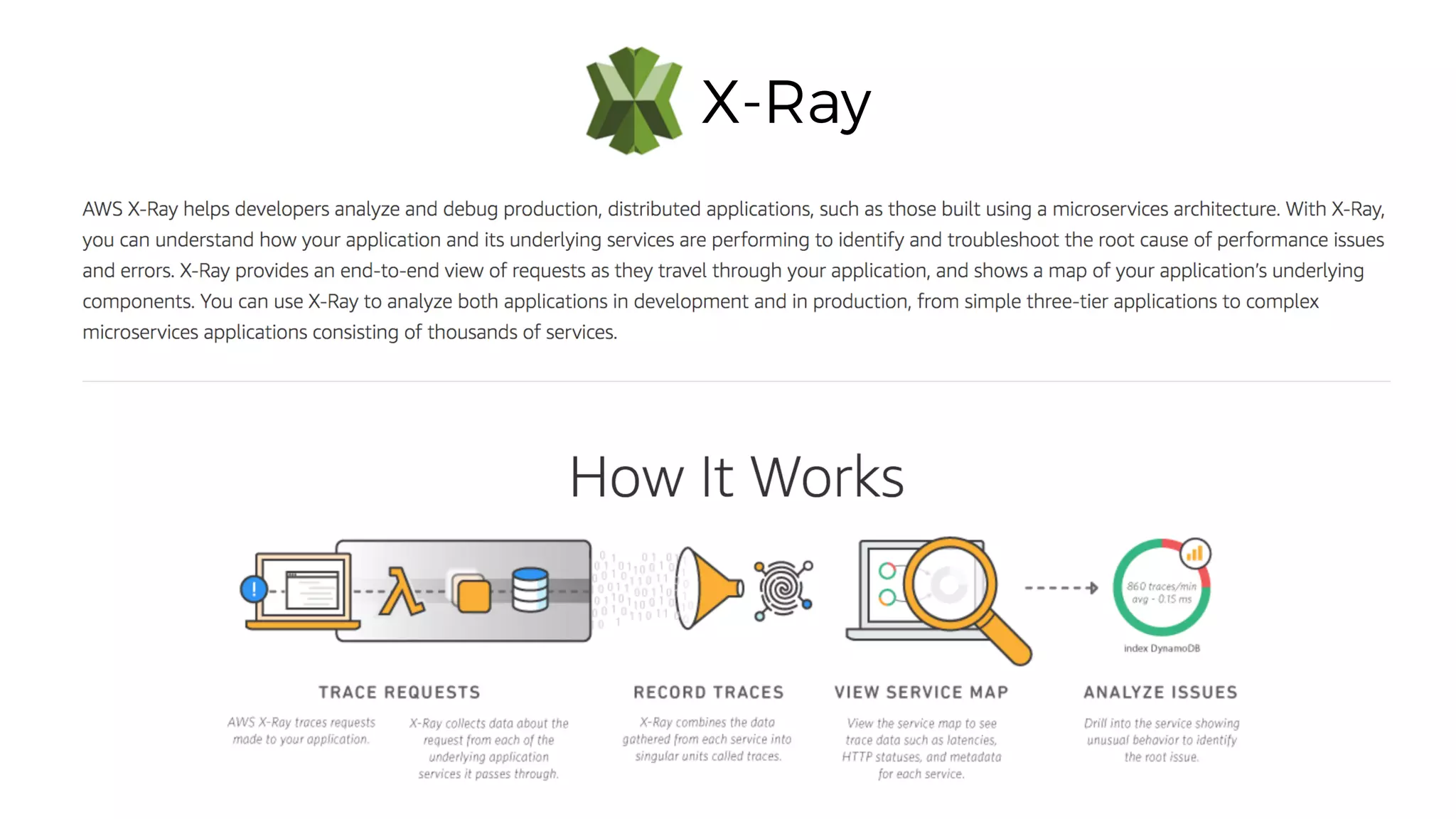 X-Ray

AWS X-Ray helps developers analyze and debug production, distributed applications, such as those built using a microservices architecture. With X-Ray, you can understand how your application and its underlying services are performing to identify and troubleshoot the root cause of performance issues and errors. X-Ray provides an end-to-end view of requests as they travel through your application, and shows a map of your application's underlying components. You can use X-Ray to analyze both applications in development and in production, from simple three-tier applications to complex microservices applications consisting of thousands of services.

How It Works

860 traces/min
avg - 0.15 ms
index DynamoDB

TRACE REQUESTS

AWS X-Ray traces requests made to your application.

X-Ray collects data about the request from each of the underlying application services it passes through.

RECORD TRACES

X-Ray combines the data gathered from each service into singular units called traces.

VIEW SERVICE MAP

View the service map to see trace data such as latencies, HTTP statuses, and metadata for each service.

ANALYZE ISSUES

Drill into the service showing unusual behavior to identify the root issue.