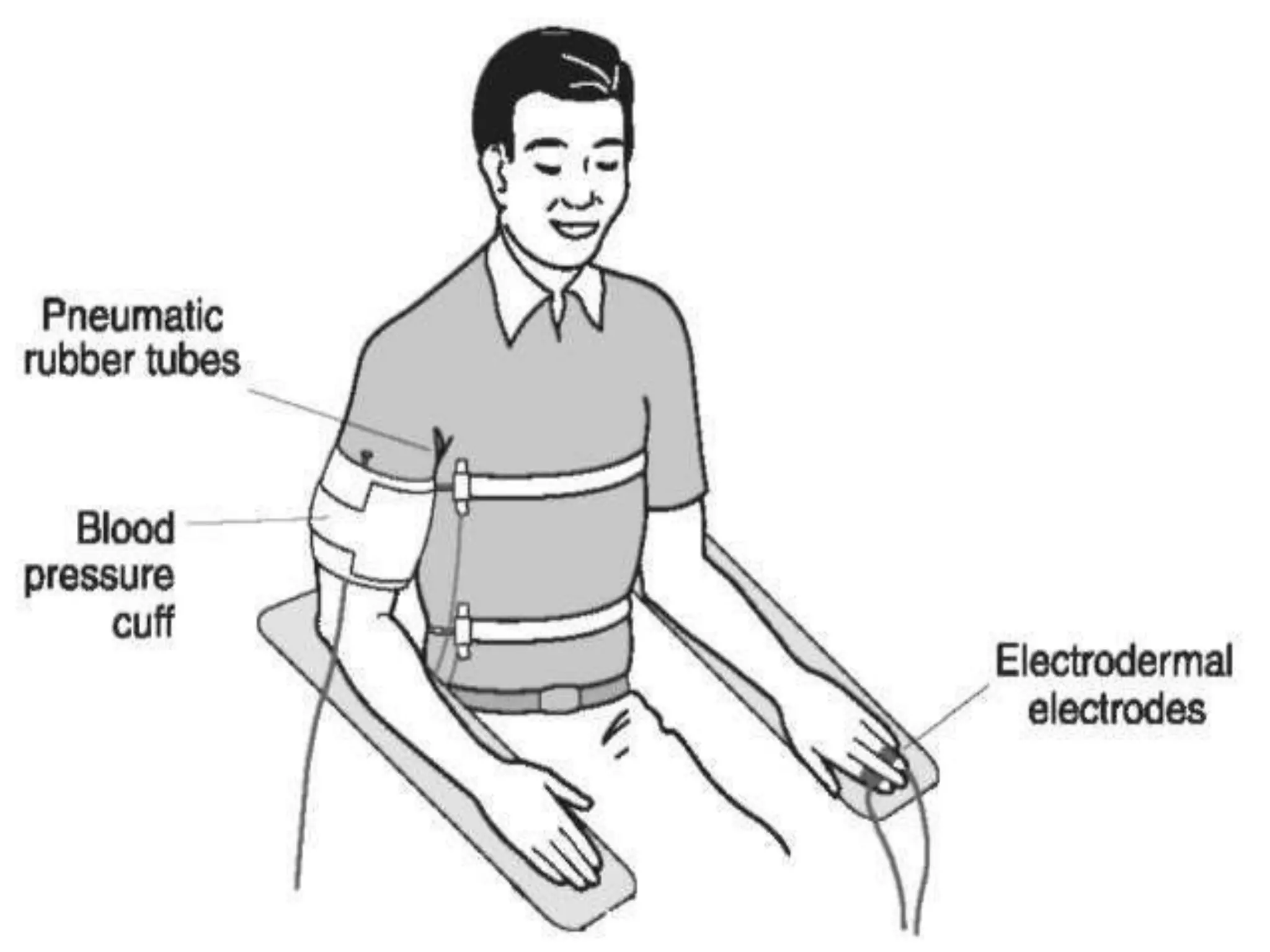 Pneumatic rubber tubes

Blood pressure cuff

Electrodermal electrodes