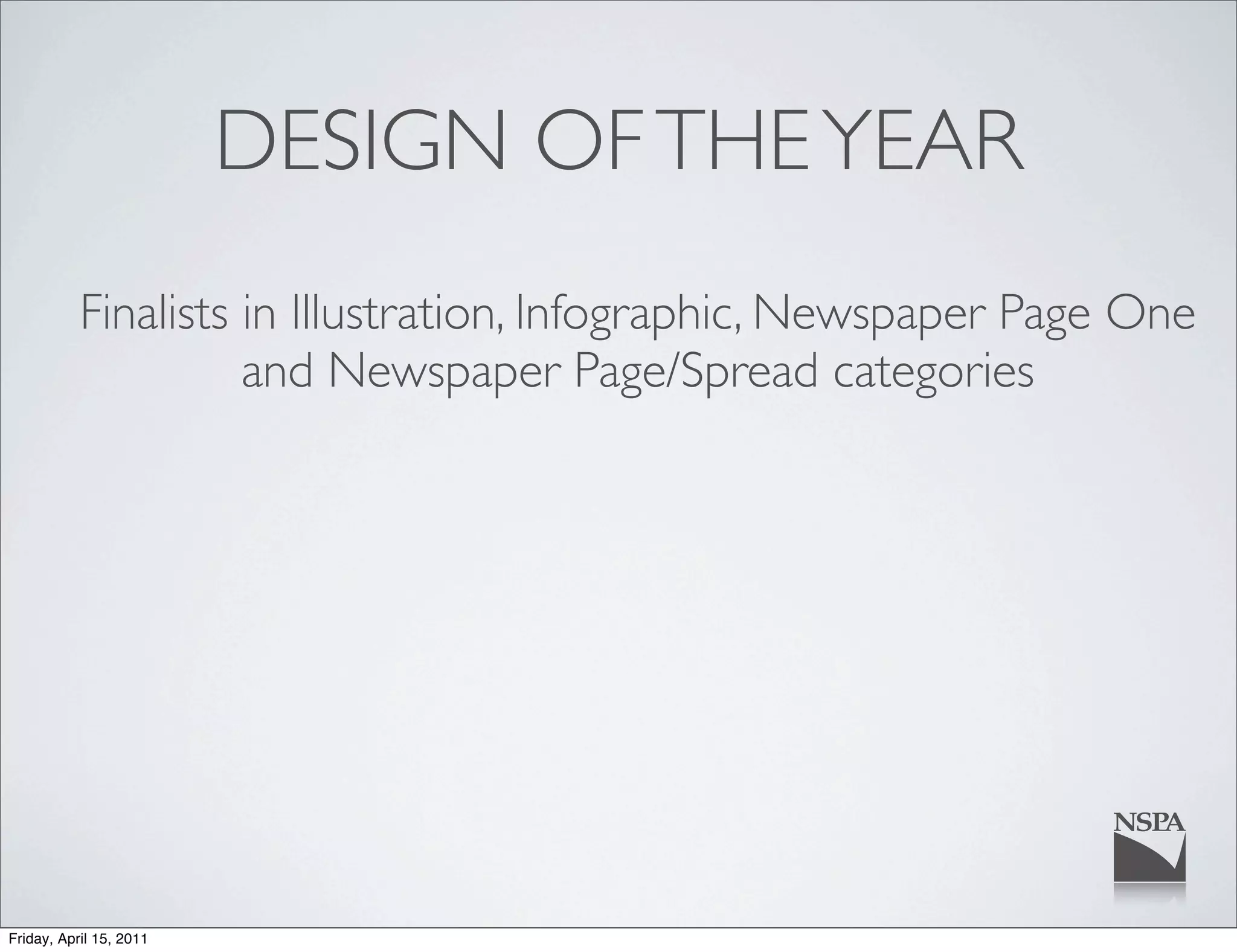 DESIGN OF THE YEAR

Finalists in Illustration, Infographic, Newspaper Page One and Newspaper Page/Spread categories

NSPA

Friday, April 15, 2011