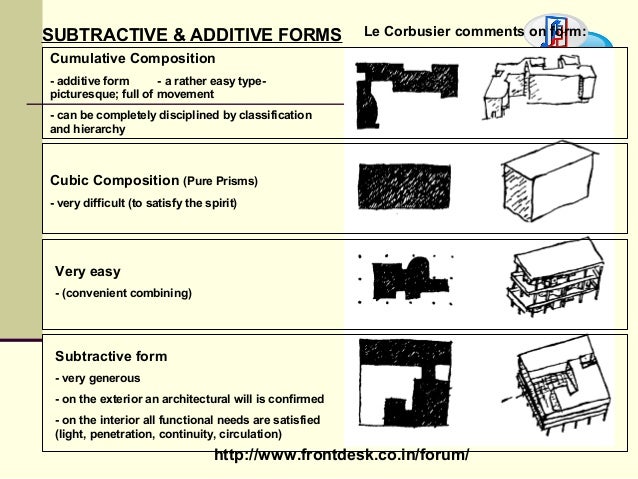 SUBTRACTIVE & ADDITIVE FORMS

Le Corbusier comments on form:

Cumulative Composition

- additive form - a rather easy type- picturesque; full of movement

- can be completely disciplined by classification and hierarchy

Cubic Composition (Pure Prisms)

- very difficult (to satisfy the spirit)

Very easy

- (convenient combining)

Subtractive form

- very generous

- on the exterior an architectural will is confirmed

- on the interior all functional needs are satisfied (light, penetration, continuity, circulation)

http://www.frontdesk.co.in/forum/