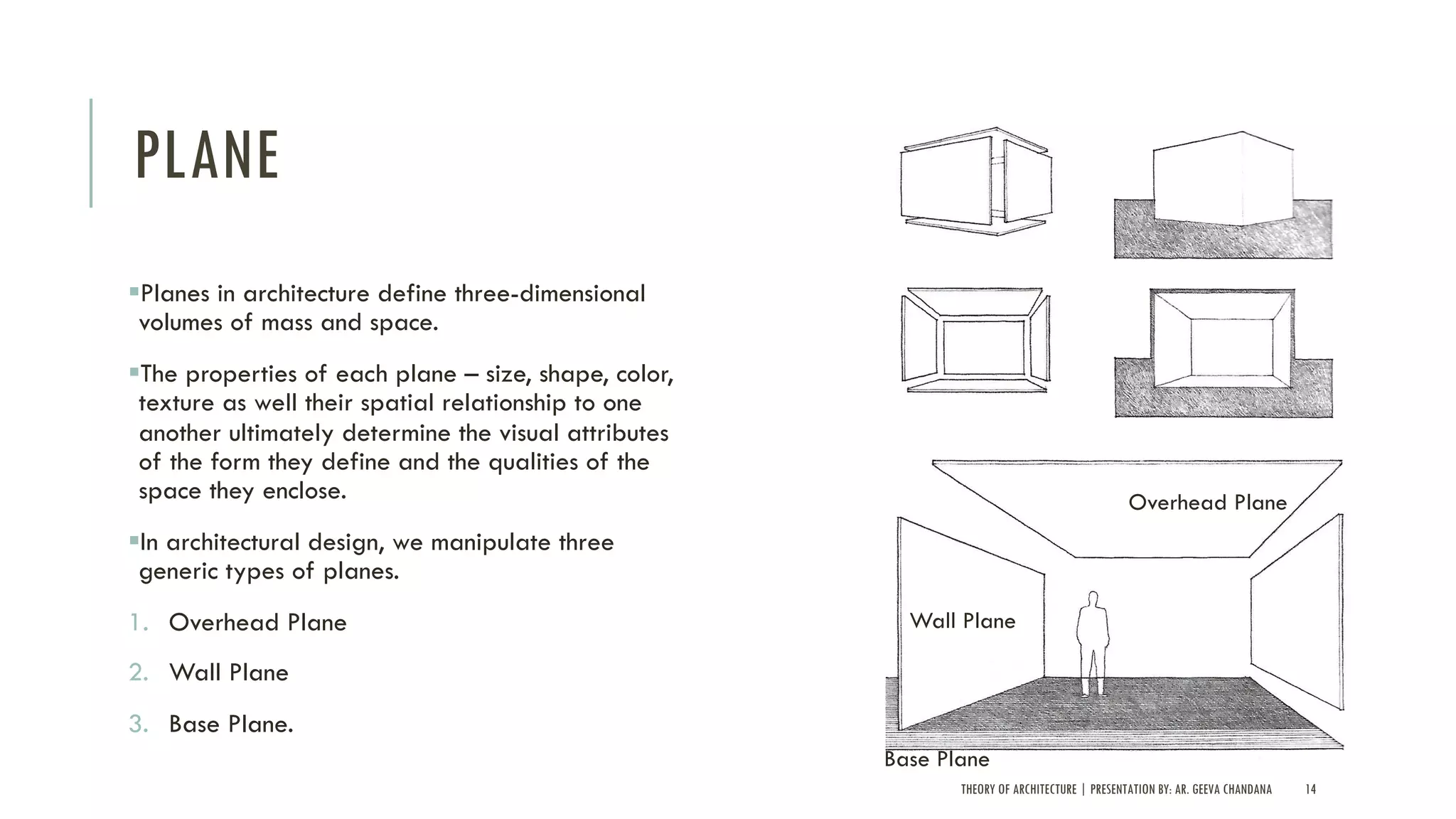 PLANE

▪Planes in architecture define three-dimensional volumes of mass and space.

▪The properties of each plane – size, shape, color, texture as well their spatial relationship to one another ultimately determine the visual attributes of the form they define and the qualities of the space they enclose.

▪In architectural design, we manipulate three generic types of planes.

1. Overhead Plane
2. Wall Plane
3. Base Plane.

Overhead Plane

Wall Plane

Base Plane

THEORY OF ARCHITECTURE | PRESENTATION BY: AR. GEEVA CHANDANA 14