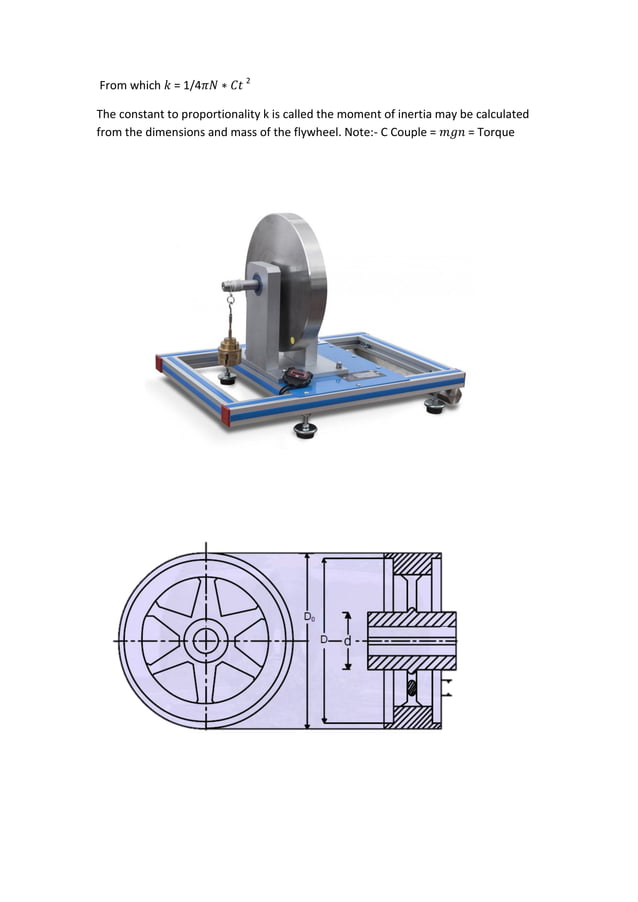 From which $k = 1/4\pi N * Ct^2$

The constant to proportionality k is called the moment of inertia may be calculated from the dimensions and mass of the flywheel. Note:- C Couple = $mgn$ = Torque

$D_0$
D
d