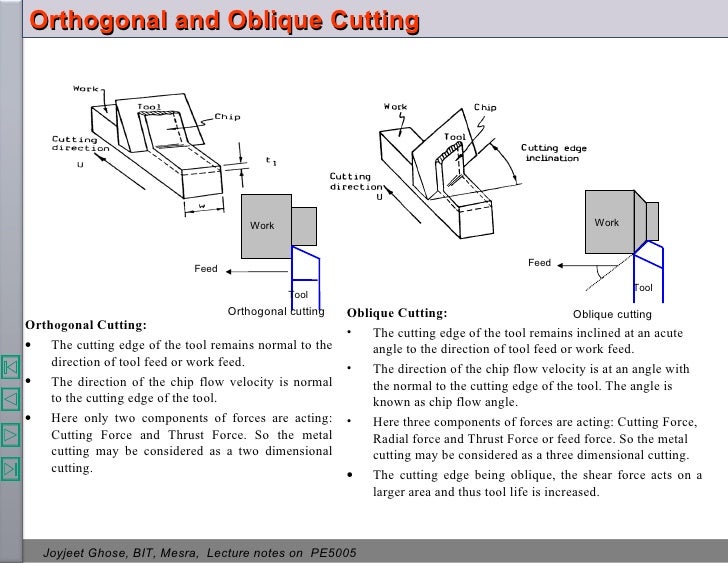 Orthogonal and Oblique Cutting

Work
Tool
Chip
Cutting direction
U
$t_1$
w

Work
Feed
Tool
Orthogonal cutting

Work
Chip
Tool
Cutting edge inclination
Cutting direction
U

Work
Feed
Tool
Oblique cutting

Orthogonal Cutting:

• The cutting edge of the tool remains normal to the direction of tool feed or work feed.

• The direction of the chip flow velocity is normal to the cutting edge of the tool.

• Here only two components of forces are acting: Cutting Force and Thrust Force. So the metal cutting may be considered as a two dimensional cutting.

Oblique Cutting:

• The cutting edge of the tool remains inclined at an acute angle to the direction of tool feed or work feed.

• The direction of the chip flow velocity is at an angle with the normal to the cutting edge of the tool. The angle is known as chip flow angle.

• Here three components of forces are acting: Cutting Force, Radial force and Thrust Force or feed force. So the metal cutting may be considered as a three dimensional cutting.

• The cutting edge being oblique, the shear force acts on a larger area and thus tool life is increased.

Joyjeet Ghose, BIT, Mesra, Lecture notes on PE5005