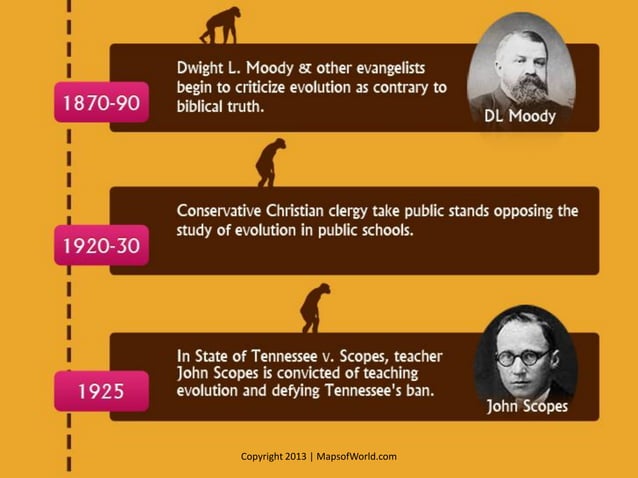 1870-90

Dwight L. Moody & other evangelists begin to criticize evolution as contrary to biblical truth.

DL Moody

1920-30

Conservative Christian clergy take public stands opposing the study of evolution in public schools.

1925

In State of Tennessee v. Scopes, teacher John Scopes is convicted of teaching evolution and defying Tennessee's ban.

John Scopes

Copyright 2013 | MapsofWorld.com