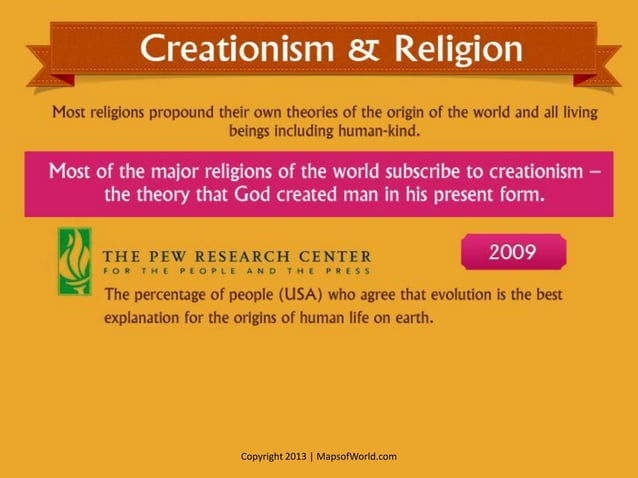 Creationism & Religion

Most religions propound their own theories of the origin of the world and all living beings including human-kind.

Most of the major religions of the world subscribe to creationism – the theory that God created man in his present form.

THE PEW RESEARCH CENTER
FOR THE PEOPLE AND THE PRESS

2009

The percentage of people (USA) who agree that evolution is the best explanation for the origins of human life on earth.

Copyright 2013 | MapsofWorld.com