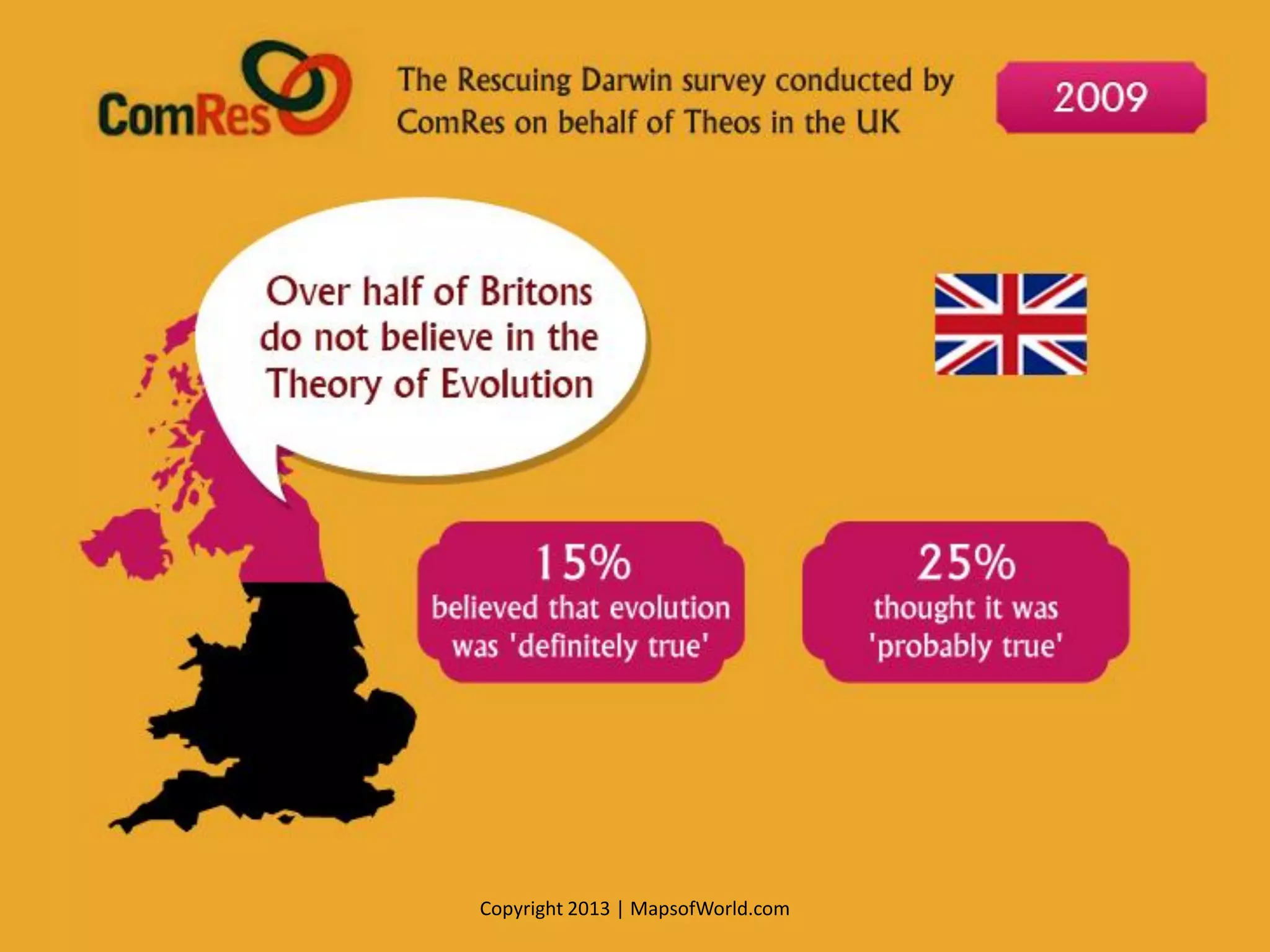 ComRes

The Rescuing Darwin survey conducted by ComRes on behalf of Theos in the UK

2009

Over half of Britons do not believe in the Theory of Evolution

15%
believed that evolution was 'definitely true'

25%
thought it was 'probably true'

Copyright 2013 | MapsofWorld.com