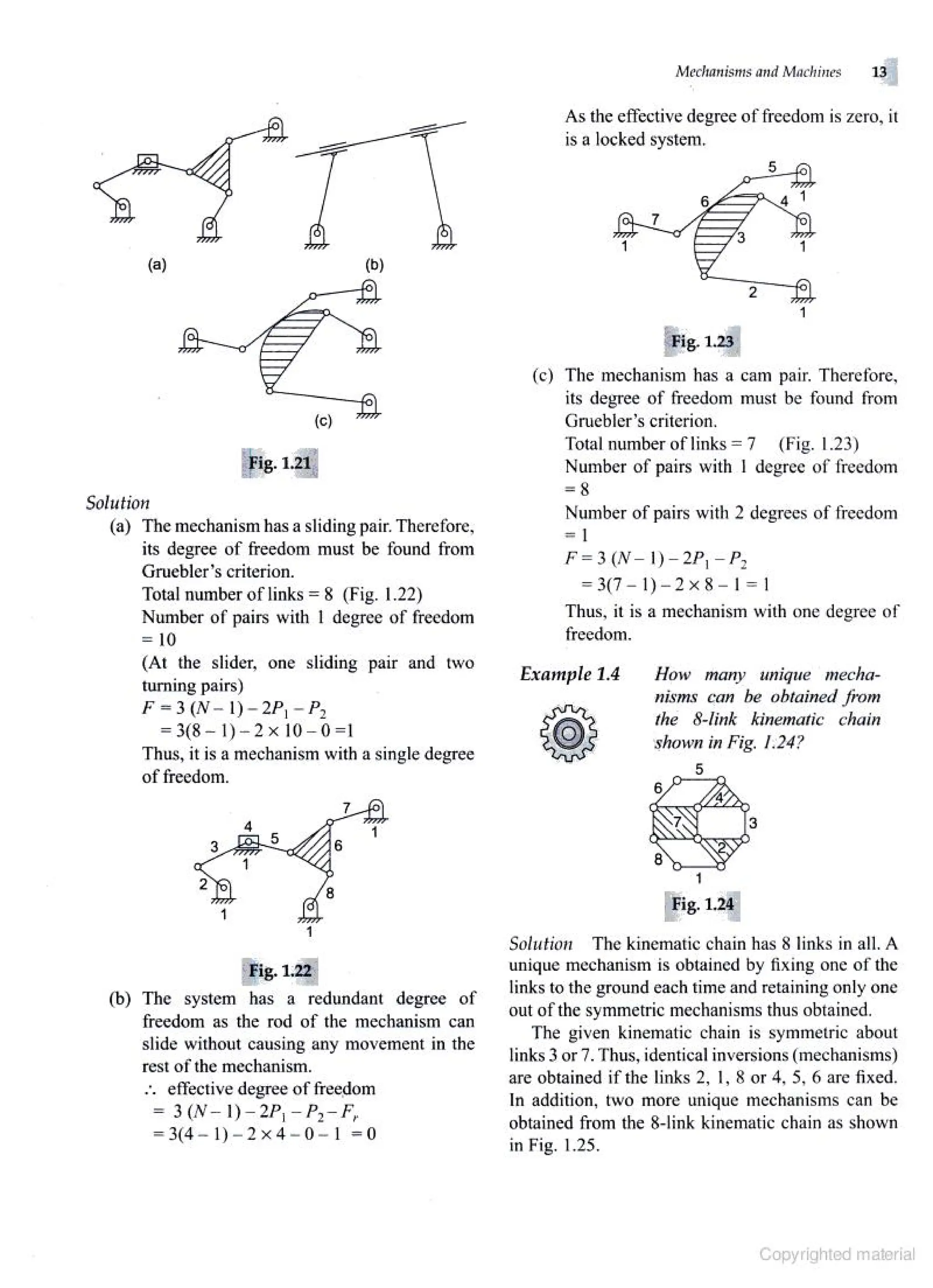 Mechanisms and Machines 13

(a)

(b)

(c)

Fig. 1.21

Solution

(a) The mechanism has a sliding pair. Therefore, its degree of freedom must be found from Gruebler's criterion.

Total number of links = 8 (Fig. 1.22)

Number of pairs with 1 degree of freedom = 10

(At the slider, one sliding pair and two turning pairs)

$F = 3(N-1) - 2P_1 - P_2$

$= 3(8-1) - 2 \times 10 - 0 = 1$

Thus, it is a mechanism with a single degree of freedom.

7 1 4 3 5 6 1 2 8 1 1

Fig. 1.22

(b) The system has a redundant degree of freedom as the rod of the mechanism can slide without causing any movement in the rest of the mechanism.

$\therefore$ effective degree of freedom

$= 3(N-1) - 2P_1 - P_2 - F_r$

$= 3(4-1) - 2 \times 4 - 0 - 1 = 0$

As the effective degree of freedom is zero, it is a locked system.

5 6 4 1 7 3 1 1 2 1

Fig. 1.23

(c) The mechanism has a cam pair. Therefore, its degree of freedom must be found from Gruebler's criterion.

Total number of links = 7 (Fig. 1.23)

Number of pairs with 1 degree of freedom = 8

Number of pairs with 2 degrees of freedom = 1

$F = 3(N-1) - 2P_1 - P_2$

$= 3(7-1) - 2 \times 8 - 1 = 1$

Thus, it is a mechanism with one degree of freedom.

Example 1.4 How many unique mechanisms can be obtained from the 8-link kinematic chain shown in Fig. 1.24?

5 6 4 7 3 2 8 1

Fig. 1.24

Solution The kinematic chain has 8 links in all. A unique mechanism is obtained by fixing one of the links to the ground each time and retaining only one out of the symmetric mechanisms thus obtained.

The given kinematic chain is symmetric about links 3 or 7. Thus, identical inversions (mechanisms) are obtained if the links 2, 1, 8 or 4, 5, 6 are fixed. In addition, two more unique mechanisms can be obtained from the 8-link kinematic chain as shown in Fig. 1.25.

Copyrighted material